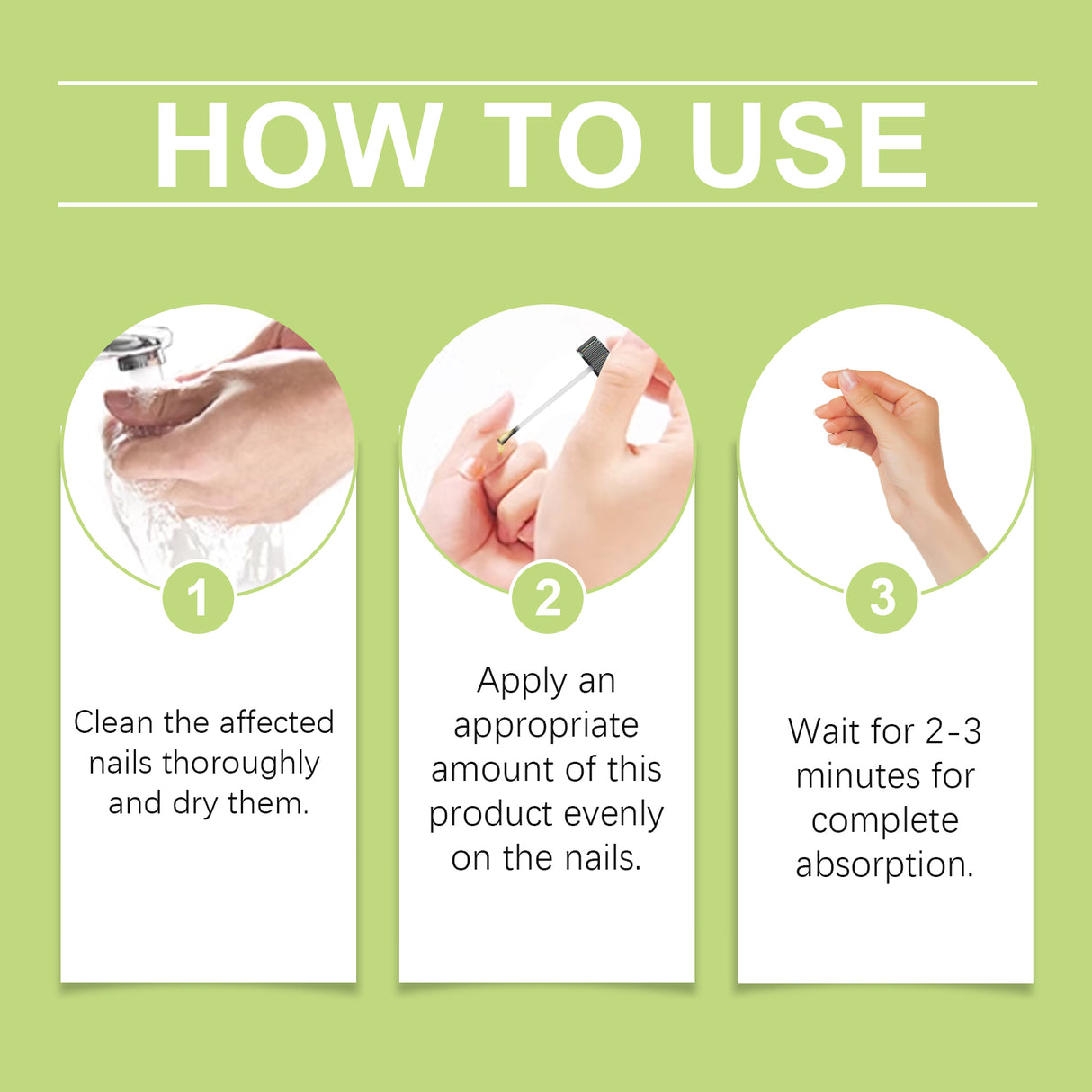 HOW TO USE

1

Clean the affected nails thoroughly and dry them.

2

Apply an appropriate amount of this product evenly on the nails.

3

Wait for 2-3 minutes for complete absorption.