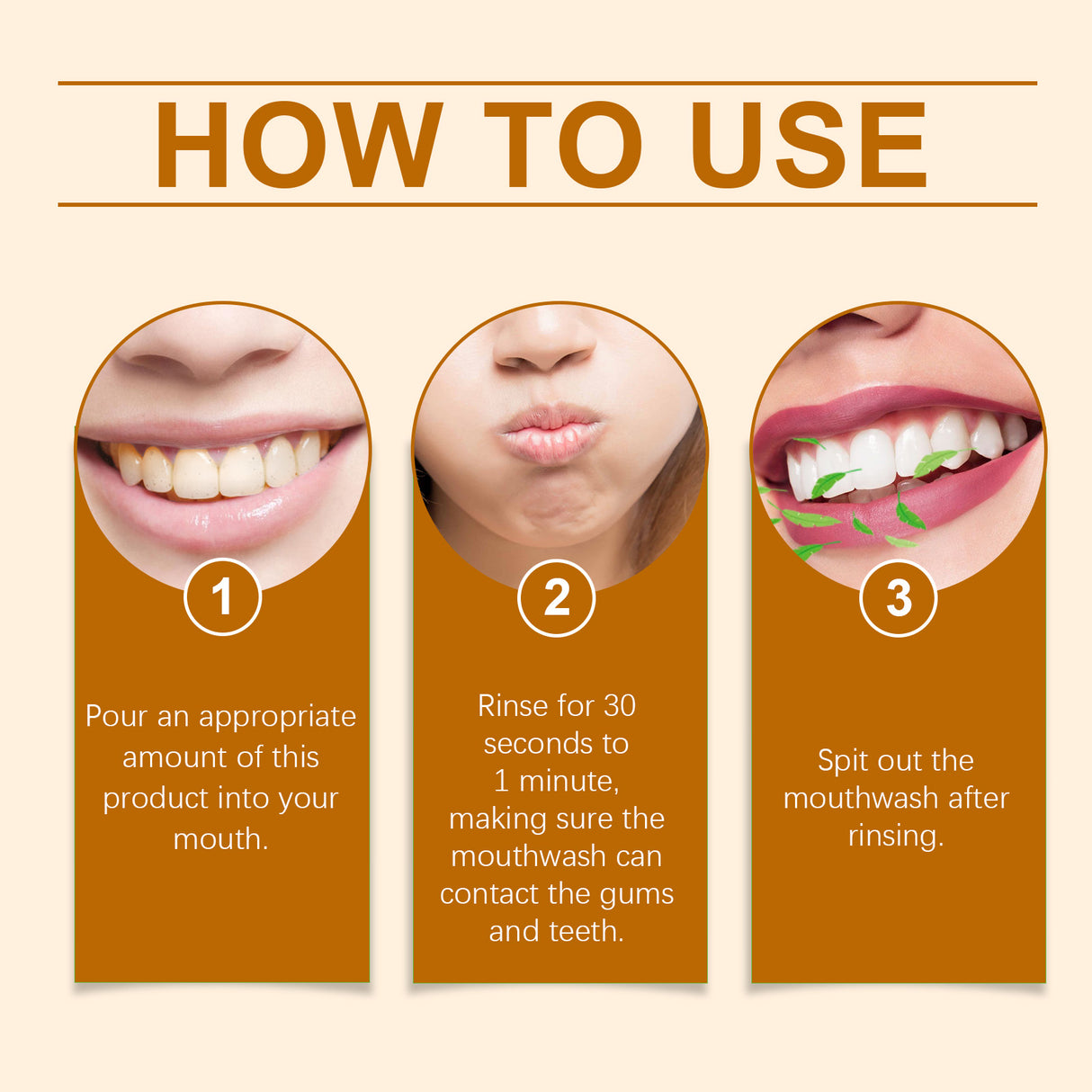 HOW TO USE

1

Pour an appropriate amount of this product into your mouth.

2

Rinse for 30 seconds to 1 minute, making sure the mouthwash can contact the gums and teeth.

3

Spit out the mouthwash after rinsing.