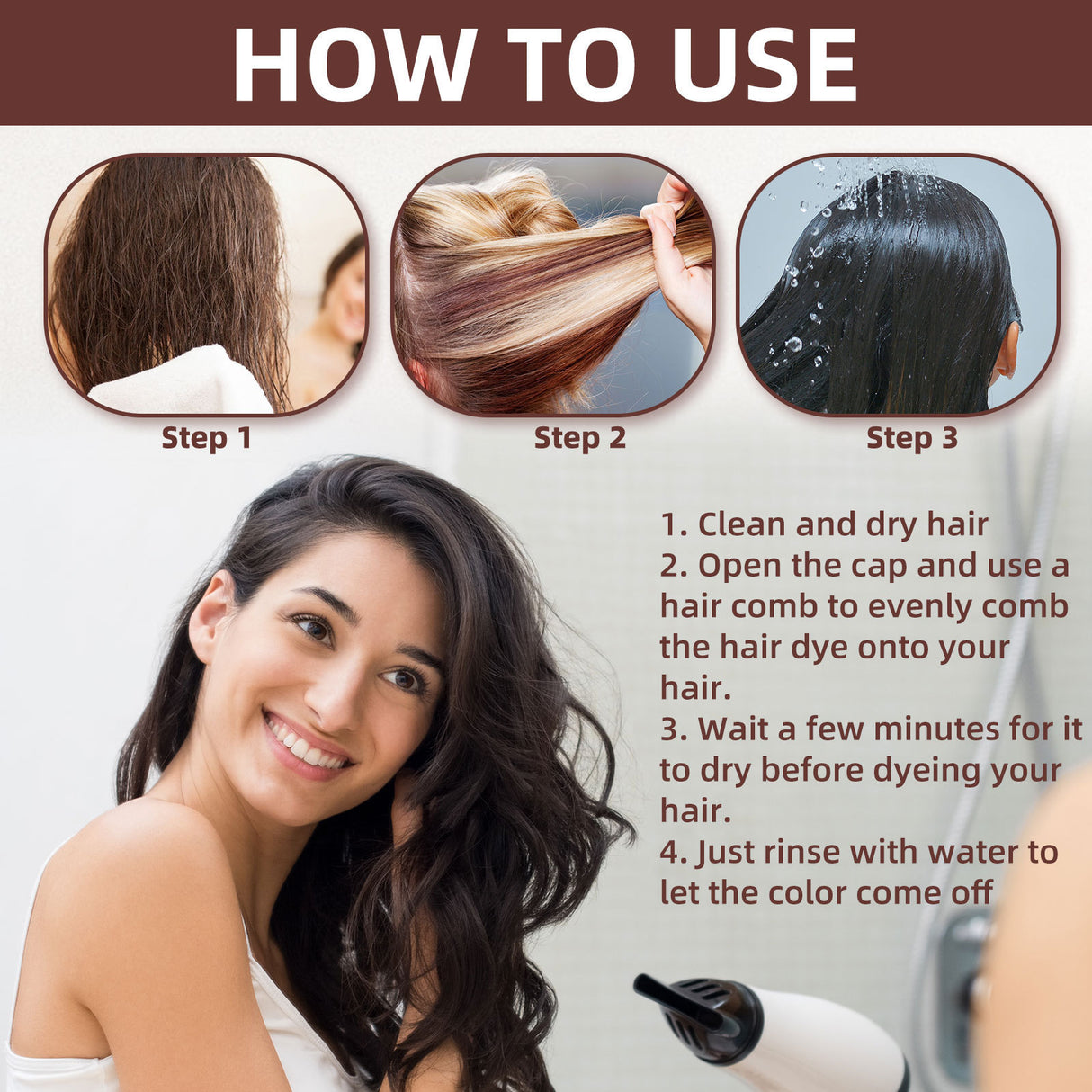 HOW TO USE

Step 1

Step 2

Step 3

1. Clean and dry hair
2. Open the cap and use a hair comb to evenly comb the hair dye onto your hair.
3. Wait a few minutes for it to dry before dyeing your hair.
4. Just rinse with water to let the color come off