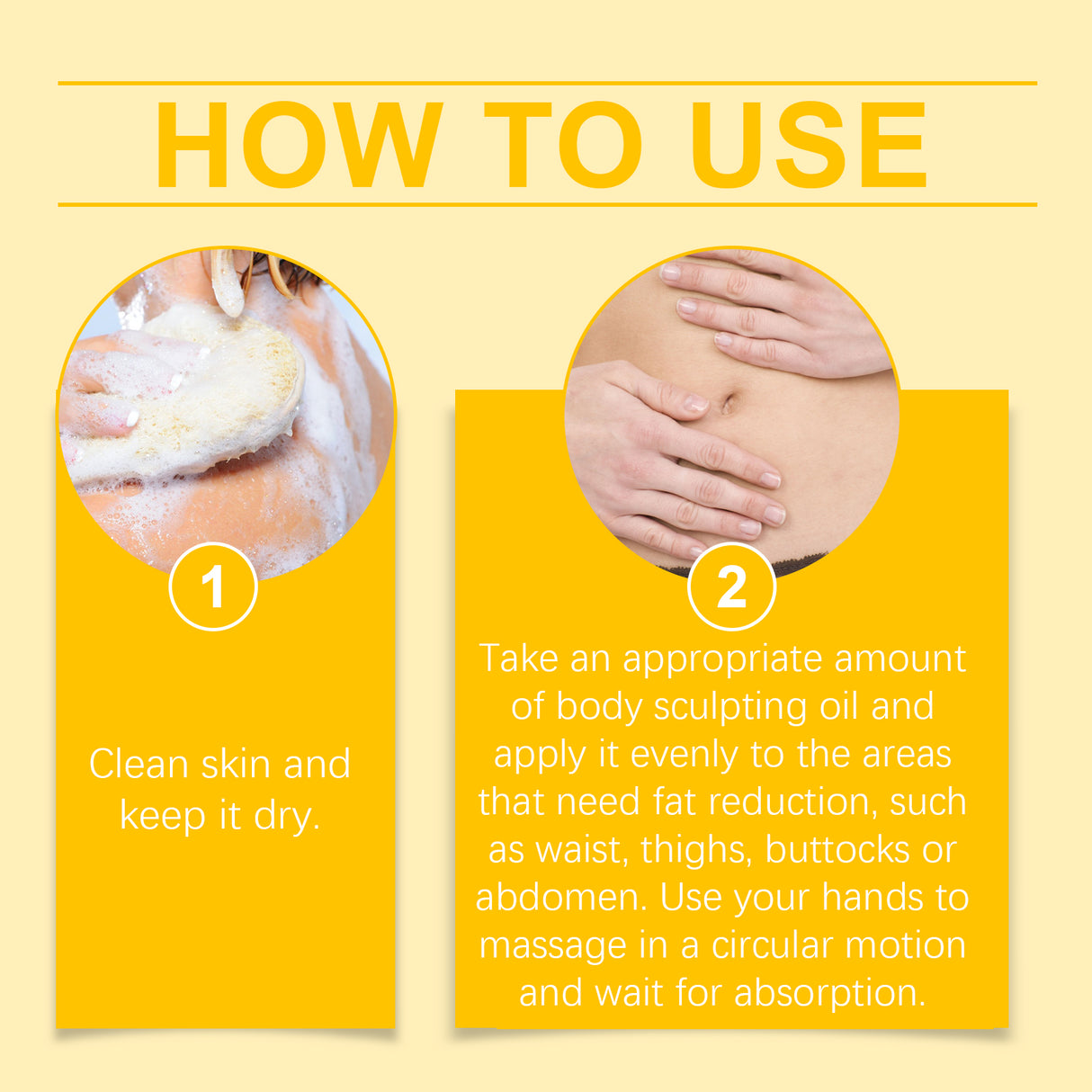 HOW TO USE

1

Clean skin and keep it dry.

2

Take an appropriate amount of body sculpting oil and apply it evenly to the areas that need fat reduction, such as waist, thighs, buttocks or abdomen. Use your hands to massage in a circular motion and wait for absorption.