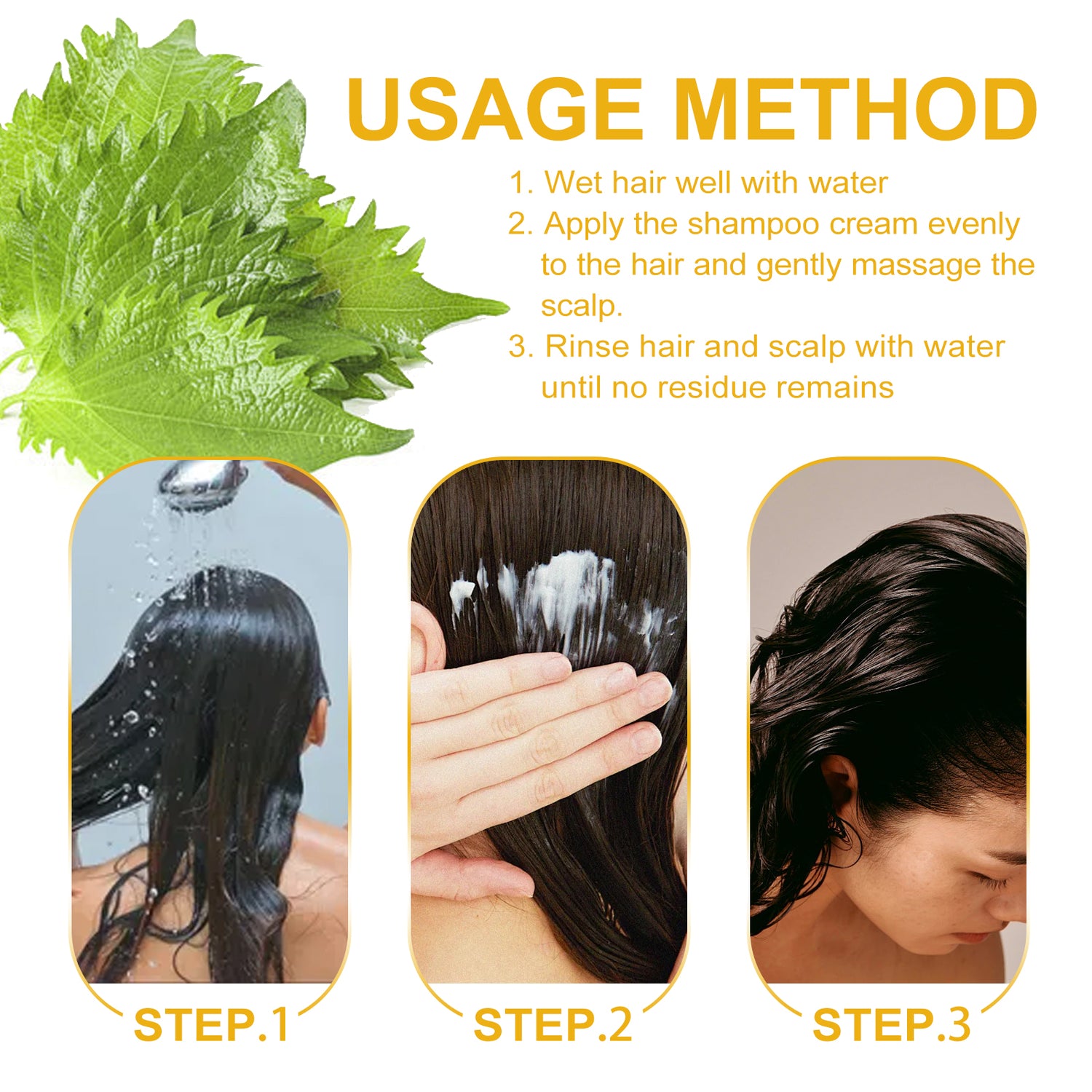 USAGE METHOD

1. Wet hair well with water
2. Apply the shampoo cream evenly to the hair and gently massage the scalp.
3. Rinse hair and scalp with water until no residue remains

STEP.1

STEP.2

STEP.3