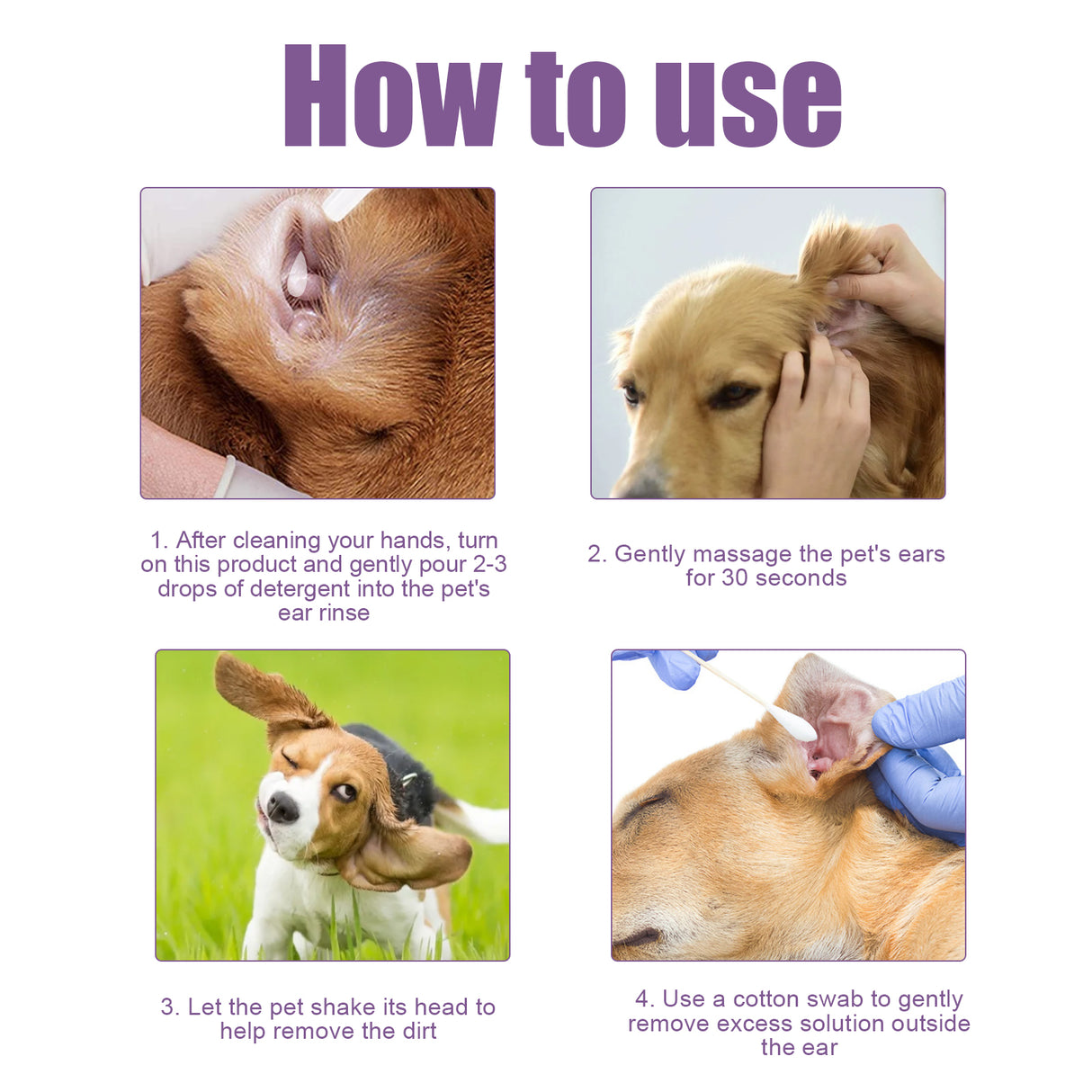 How to use

1. After cleaning your hands, turn on this product and gently pour 2-3 drops of detergent into the pet's ear rinse

2. Gently massage the pet's ears for 30 seconds

3. Let the pet shake its head to help remove the dirt

4. Use a cotton swab to gently remove excess solution outside the ear