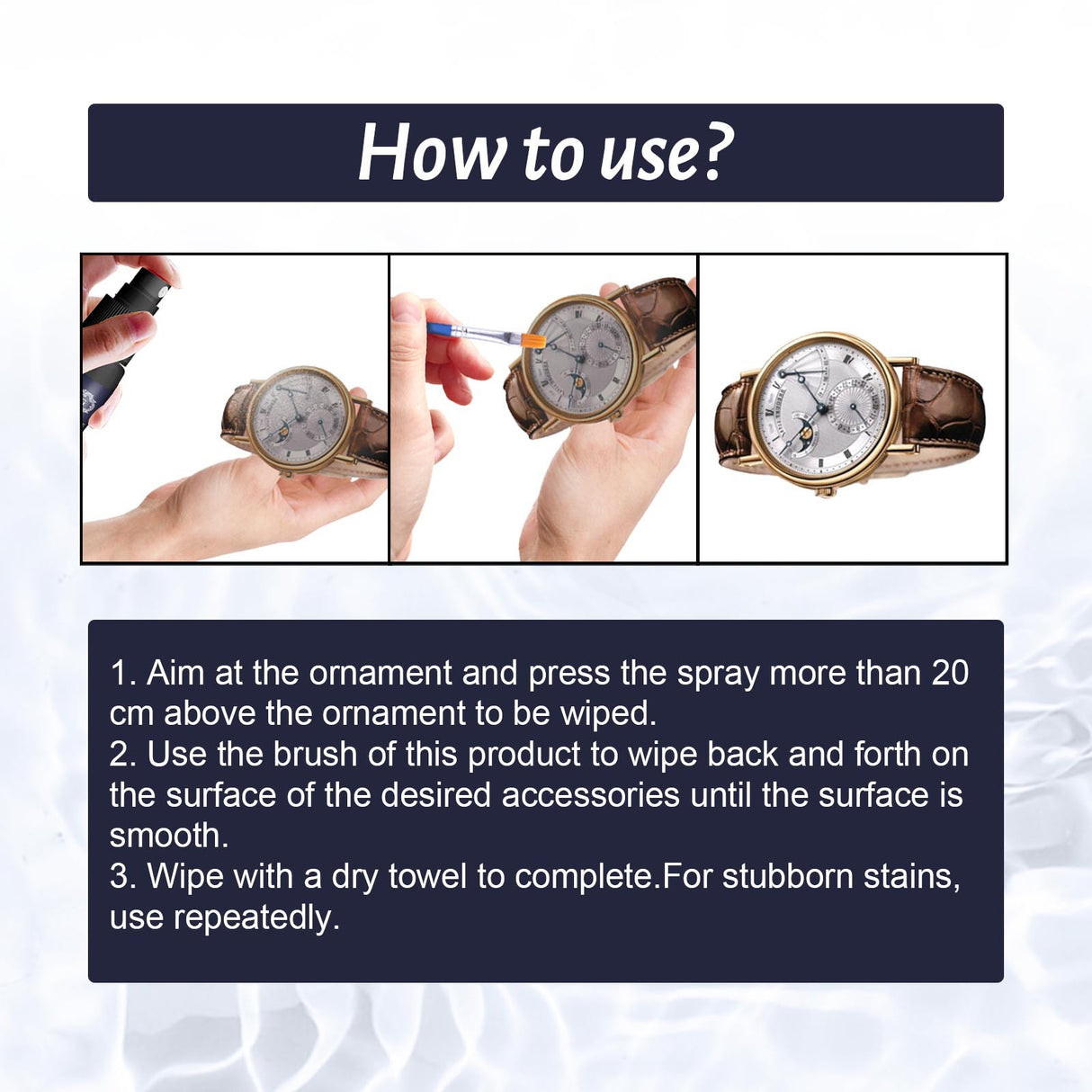 How to use?

1. Aim at the ornament and press the spray more than 20 cm above the ornament to be wiped.
2. Use the brush of this product to wipe back and forth on the surface of the desired accessories until the surface is smooth.
3. Wipe with a dry towel to complete.For stubborn stains, use repeatedly.