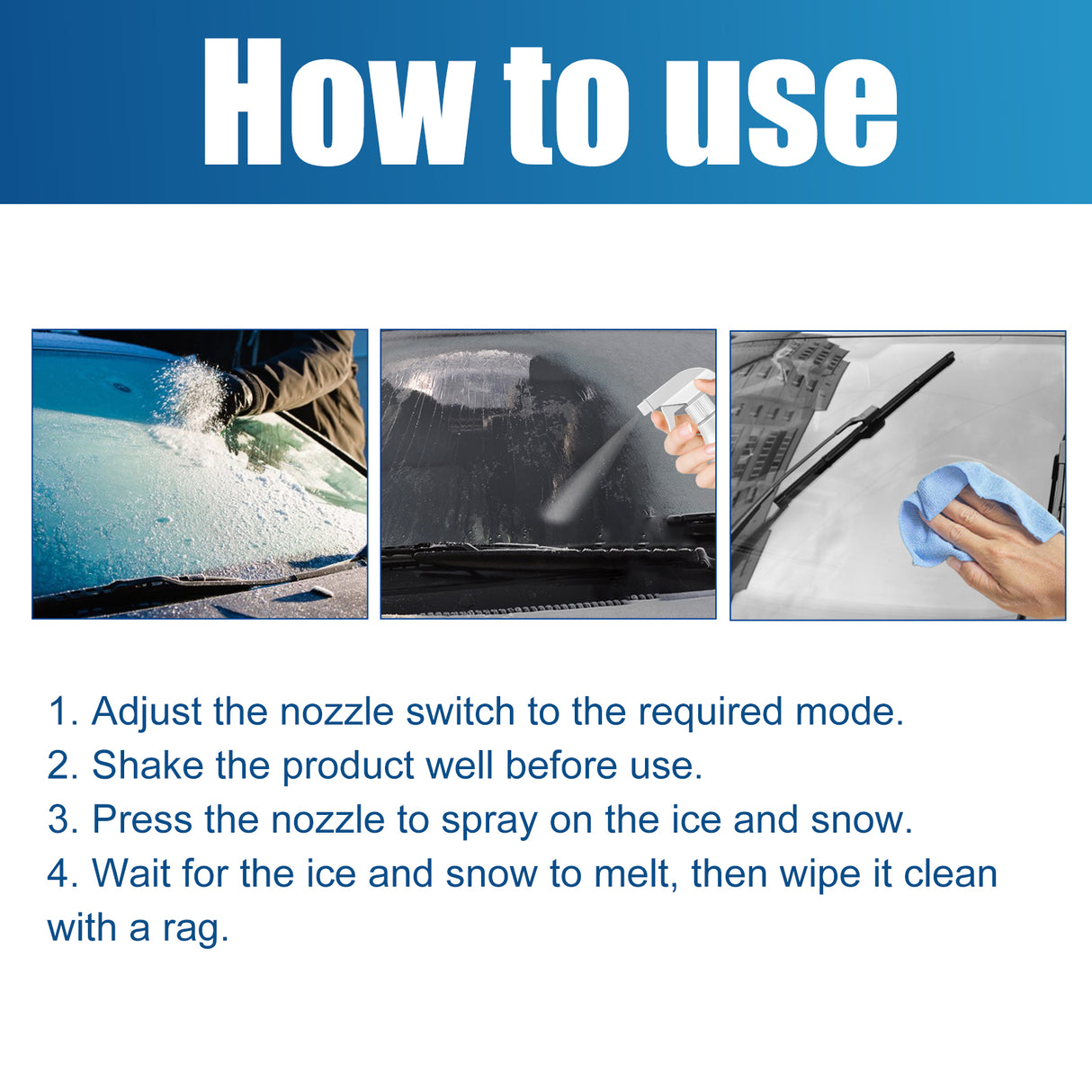 How to use

1. Adjust the nozzle switch to the required mode.
2. Shake the product well before use.
3. Press the nozzle to spray on the ice and snow.
4. Wait for the ice and snow to melt, then wipe it clean with a rag.