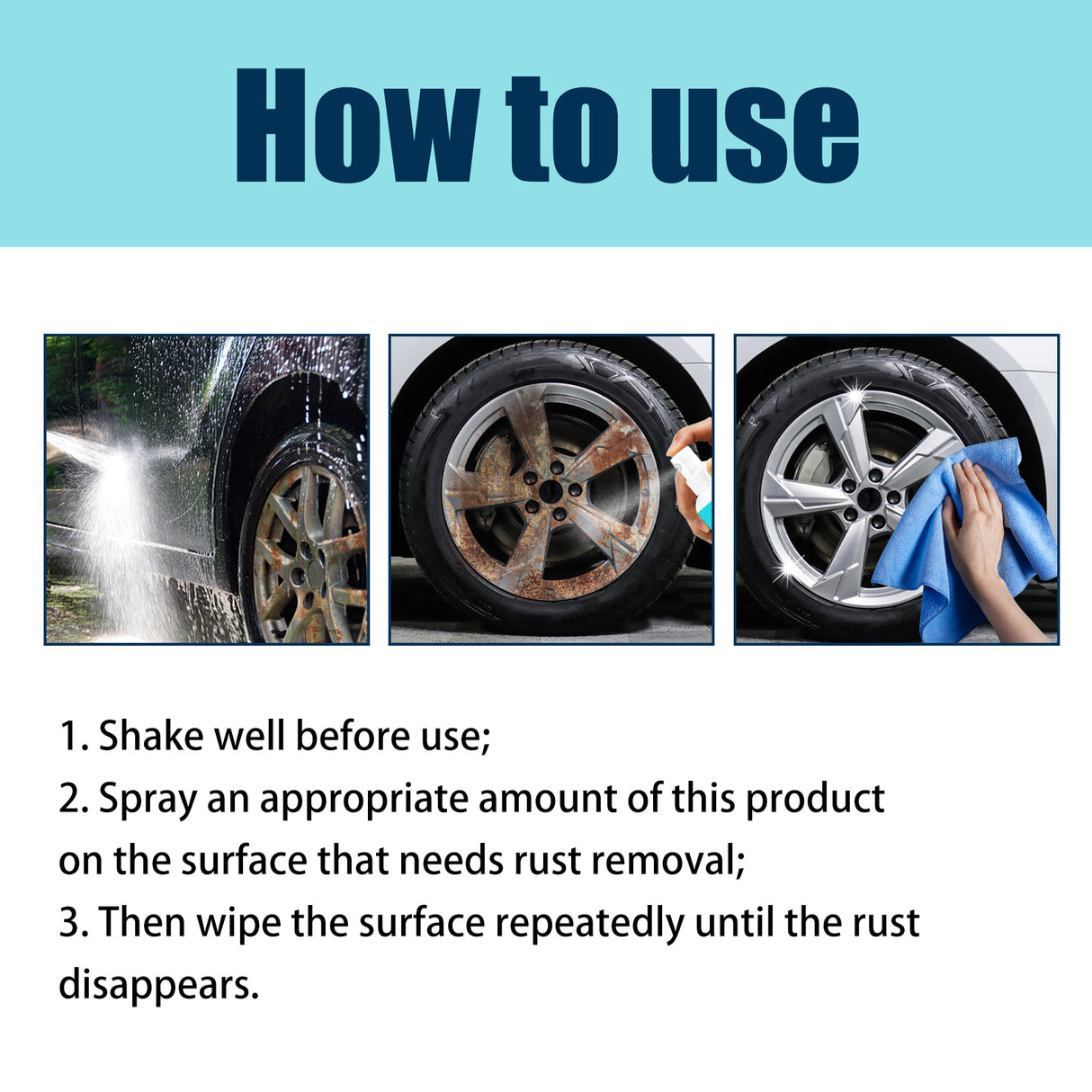 How to use

1. Shake well before use;
2. Spray an appropriate amount of this product on the surface that needs rust removal;
3. Then wipe the surface repeatedly until the rust disappears.