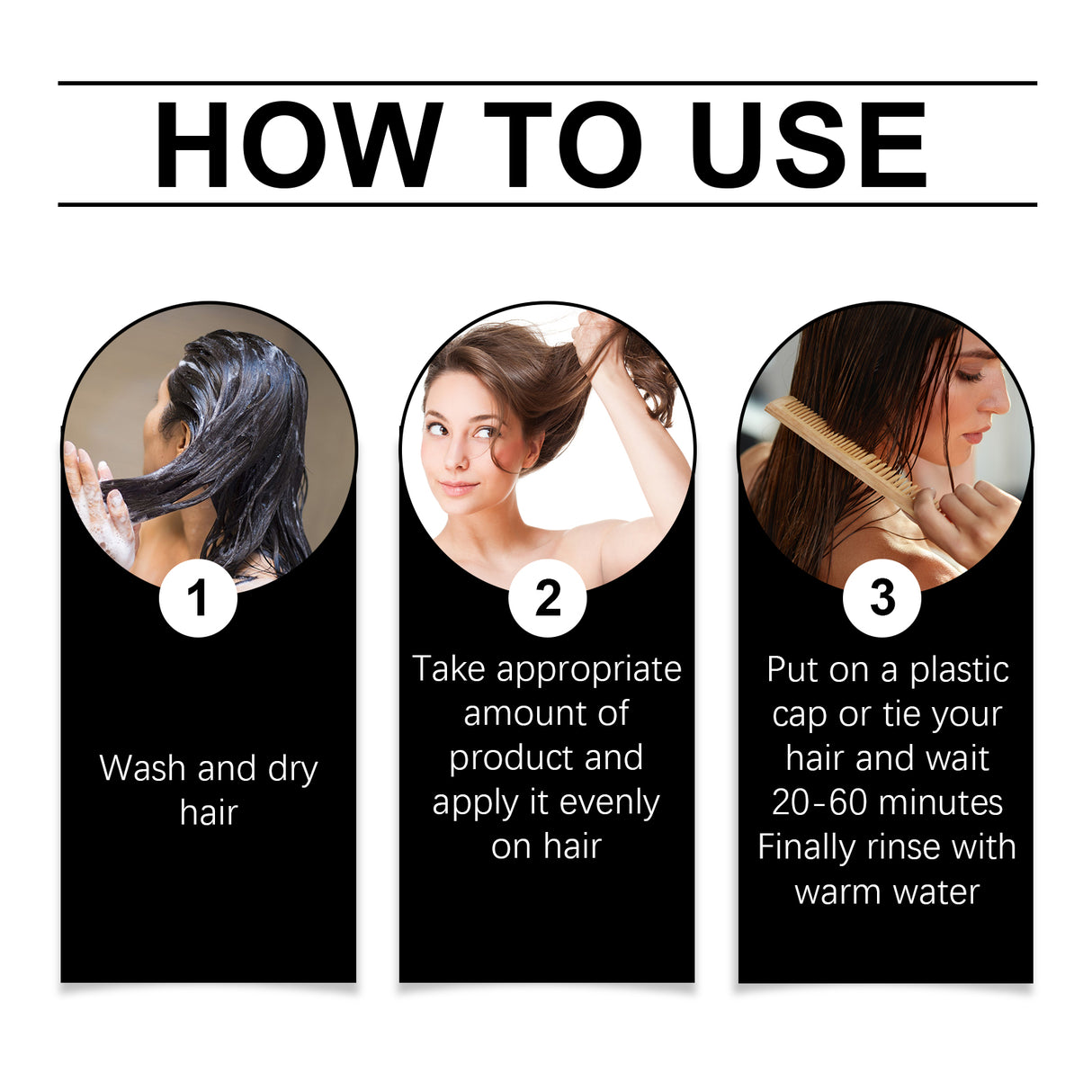 HOW TO USE

1

Wash and dry hair

2

Take appropriate amount of product and apply it evenly on hair

3

Put on a plastic cap or tie your hair and wait 20-60 minutes Finally rinse with warm water