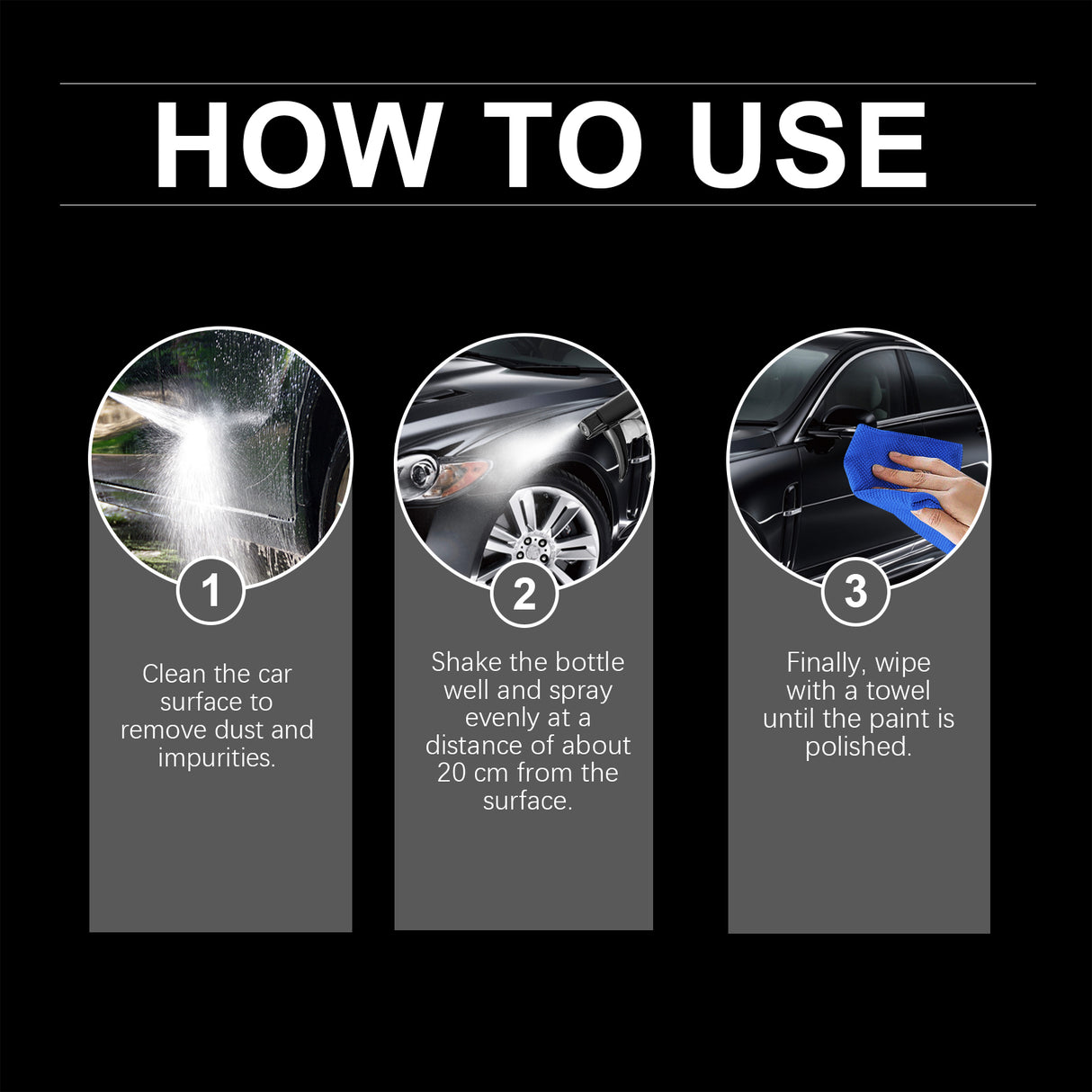 HOW TO USE

1

Clean the car surface to remove dust and impurities.

2

Shake the bottle well and spray evenly at a distance of about 20 cm from the surface.

3

Finally, wipe with a towel until the paint is polished.