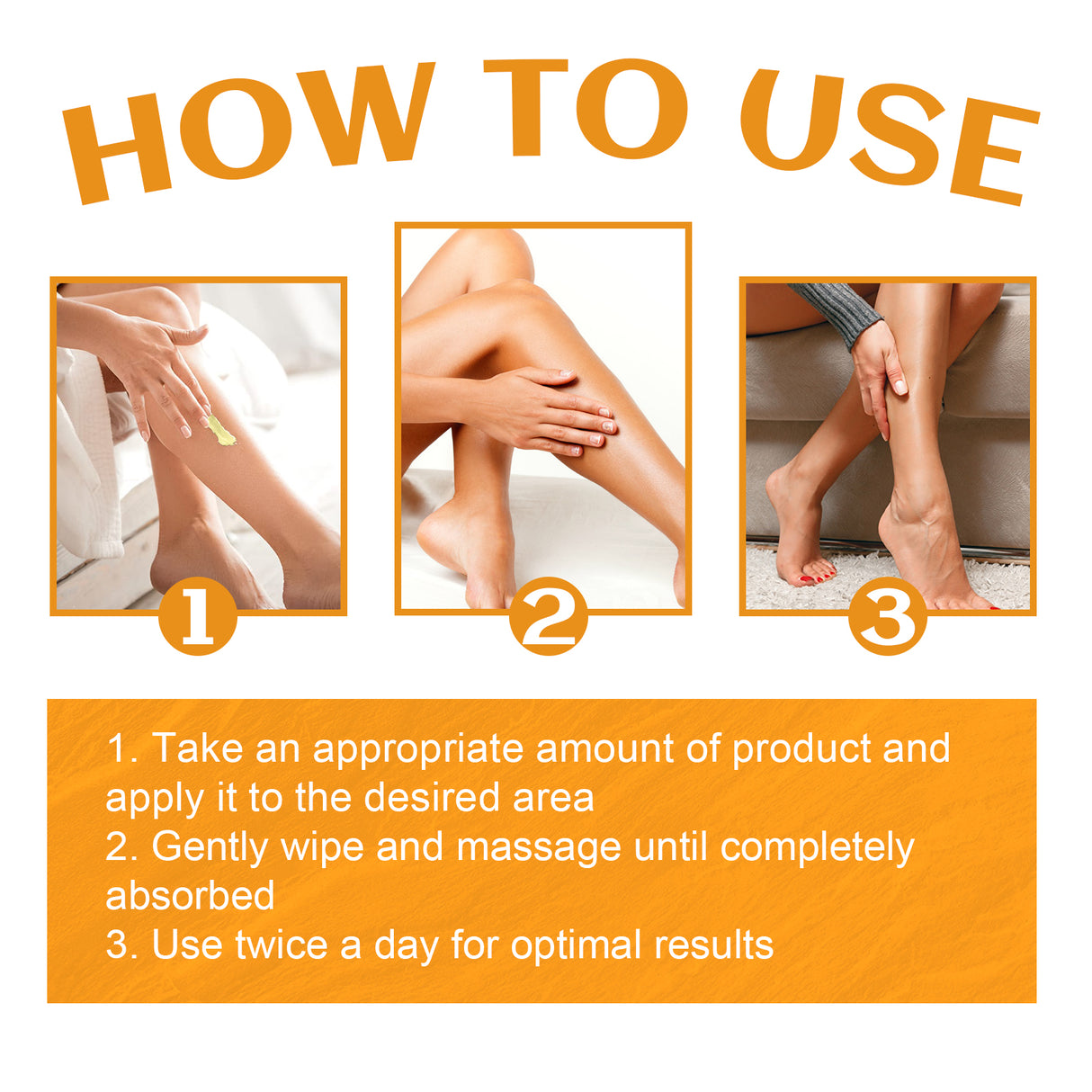 HOW TO USE

1

2

3

1. Take an appropriate amount of product and apply it to the desired area
2. Gently wipe and massage until completely absorbed
3. Use twice a day for optimal results