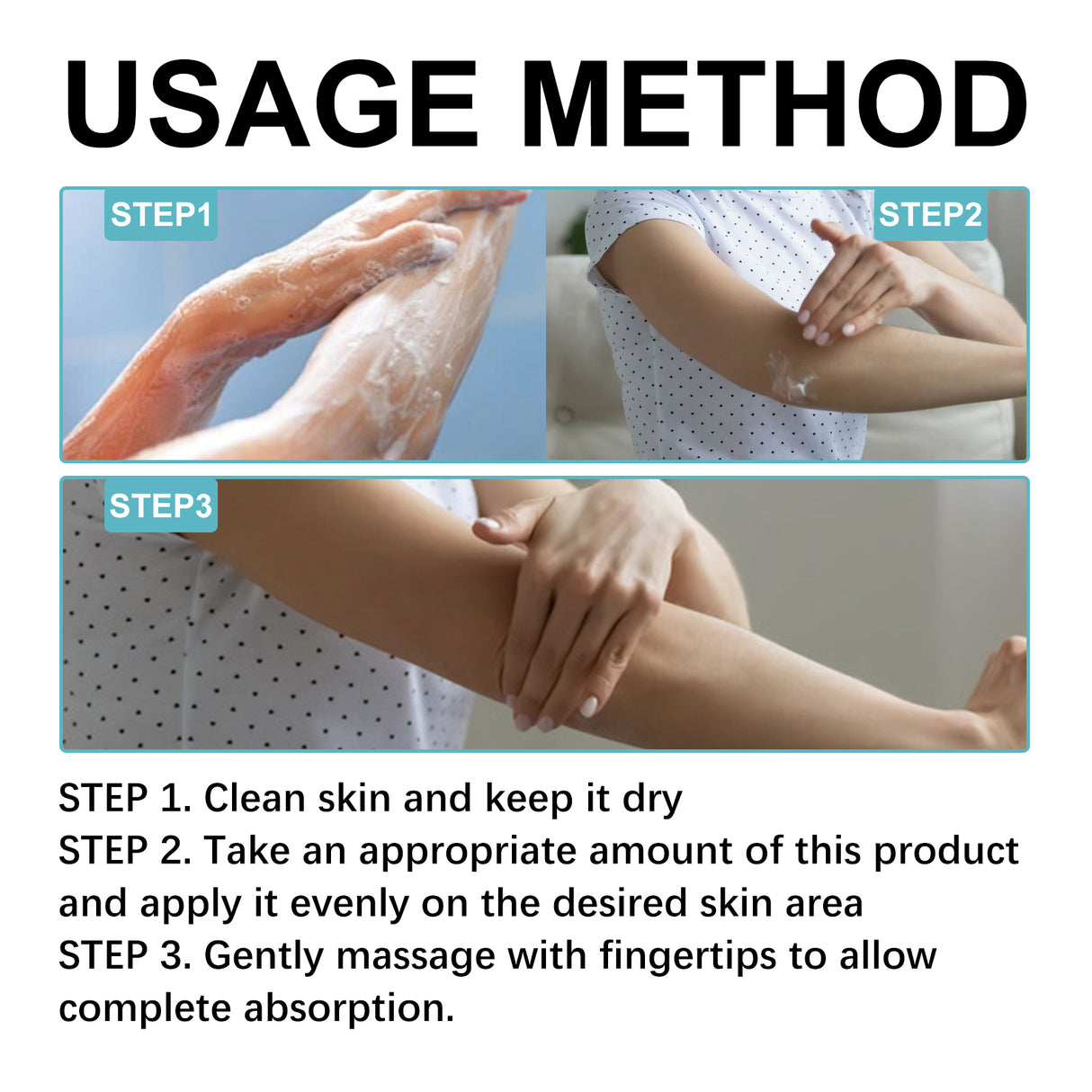 USAGE METHOD

STEP1

STEP2

STEP3

STEP 1. Clean skin and keep it dry
STEP 2. Take an appropriate amount of this product and apply it evenly on the desired skin area
STEP 3. Gently massage with fingertips to allow complete absorption.