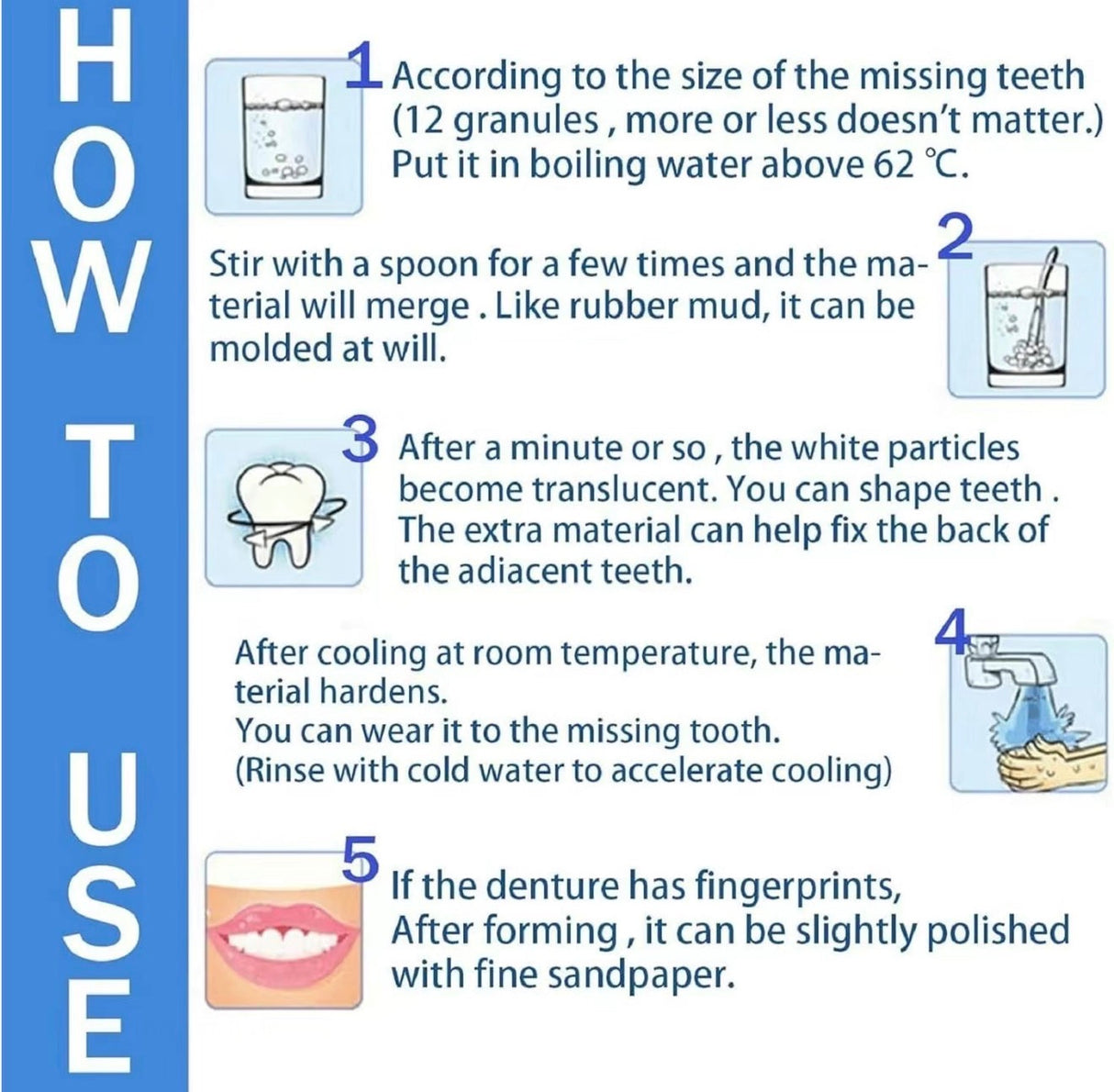 HOW TO USE

1 According to the size of the missing teeth (12 granules , more or less doesn't matter.) Put it in boiling water above 62 ℃.

2 Stir with a spoon for a few times and the material will merge . Like rubber mud, it can be molded at will.

3 After a minute or so , the white particles become translucent. You can shape teeth . The extra material can help fix the back of the adiacent teeth.

4 After cooling at room temperature, the material hardens.
You can wear it to the missing tooth.
(Rinse with cold water to accelerate cooling)

5 If the denture has fingerprints,
After forming , it can be slightly polished with fine sandpaper.