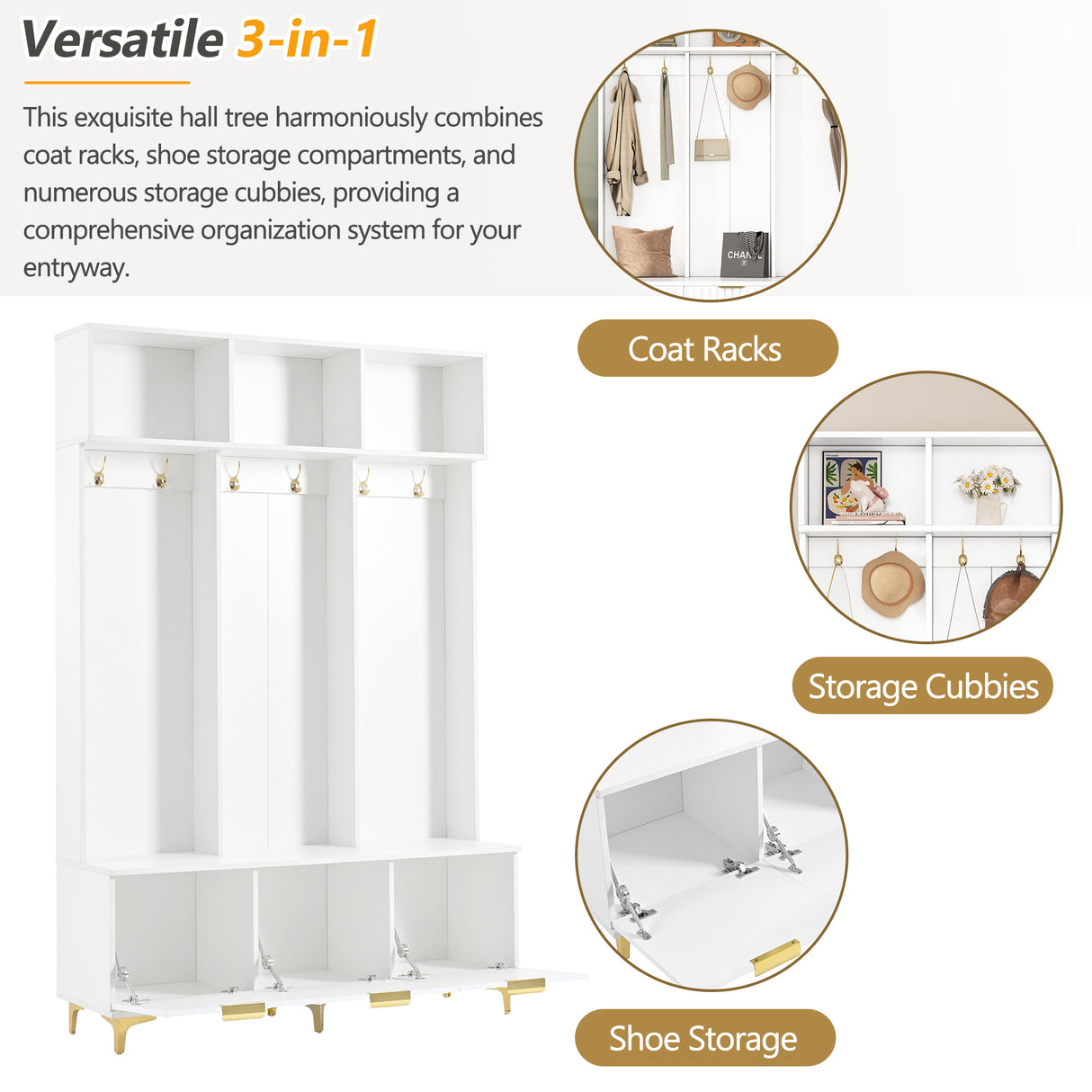 Versatile 3-in-1

This exquisite hall tree harmoniously combines coat racks, shoe storage compartments, and numerous storage cubbies, providing a comprehensive organization system for your entryway.

CHANEL

Coat Racks

Storage Cubbies

Shoe Storage