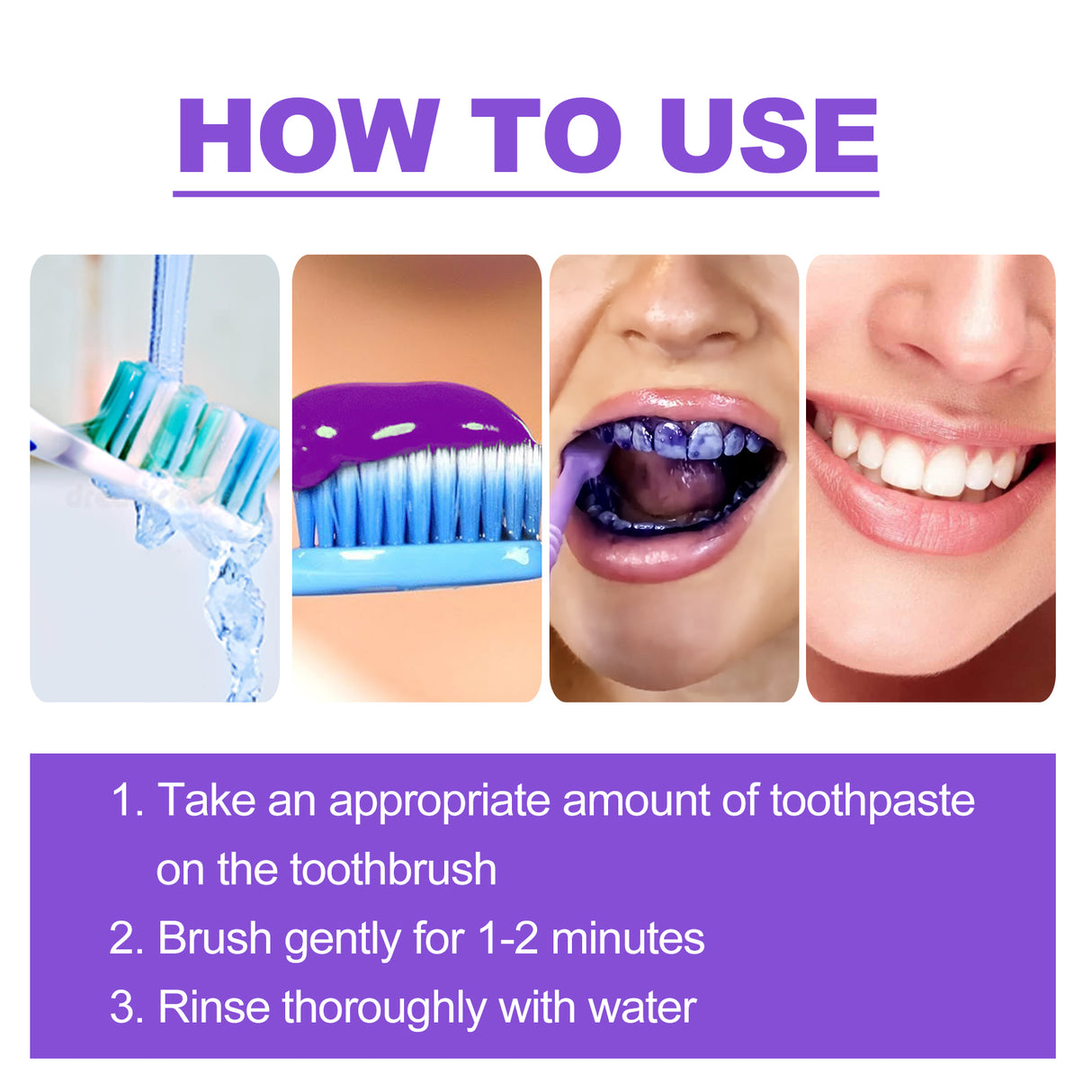 HOW TO USE

1. Take an appropriate amount of toothpaste on the toothbrush
2. Brush gently for 1-2 minutes
3. Rinse thoroughly with water