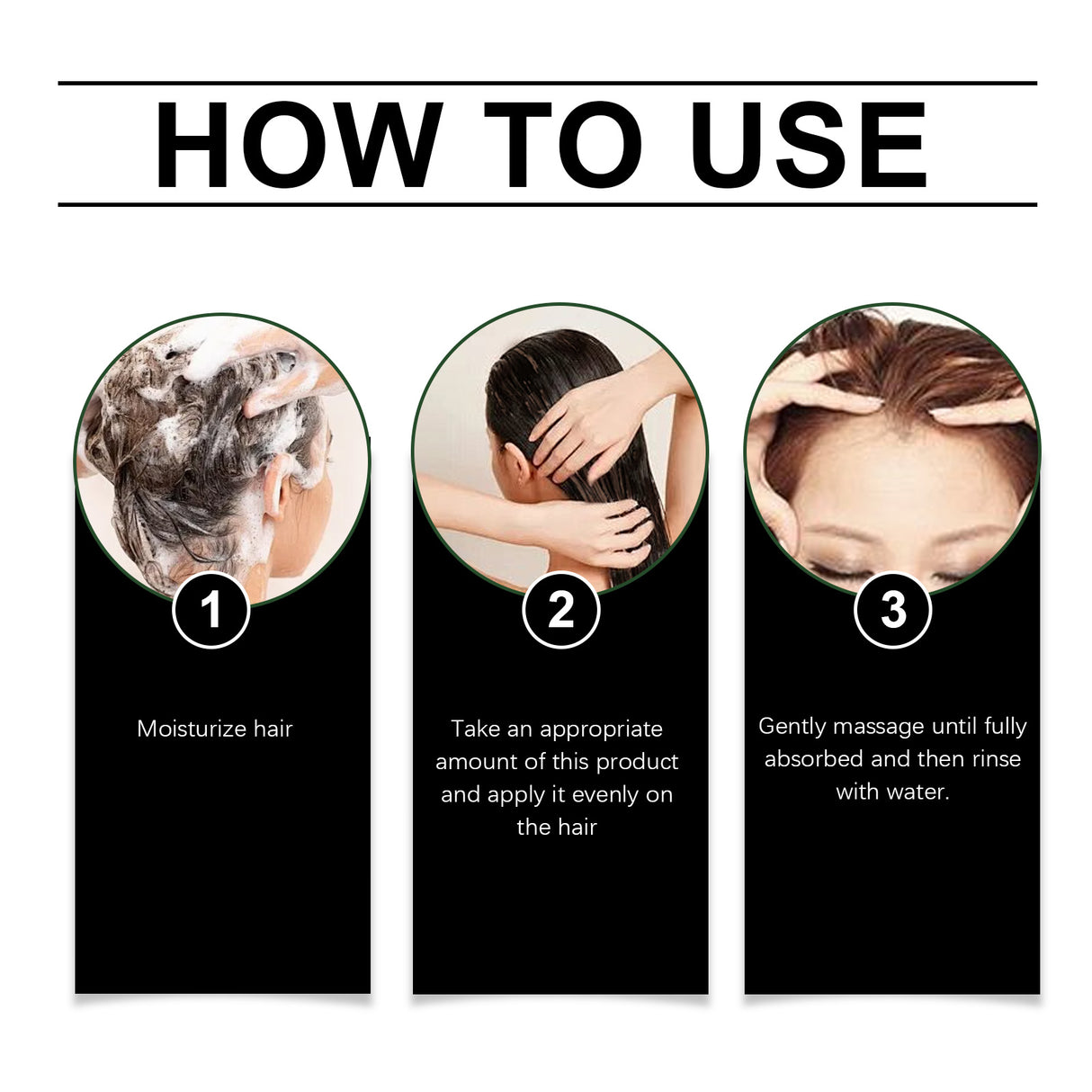 HOW TO USE

1

Moisturize hair

2

Take an appropriate amount of this product and apply it evenly on the hair

3

Gently massage until fully absorbed and then rinse with water.