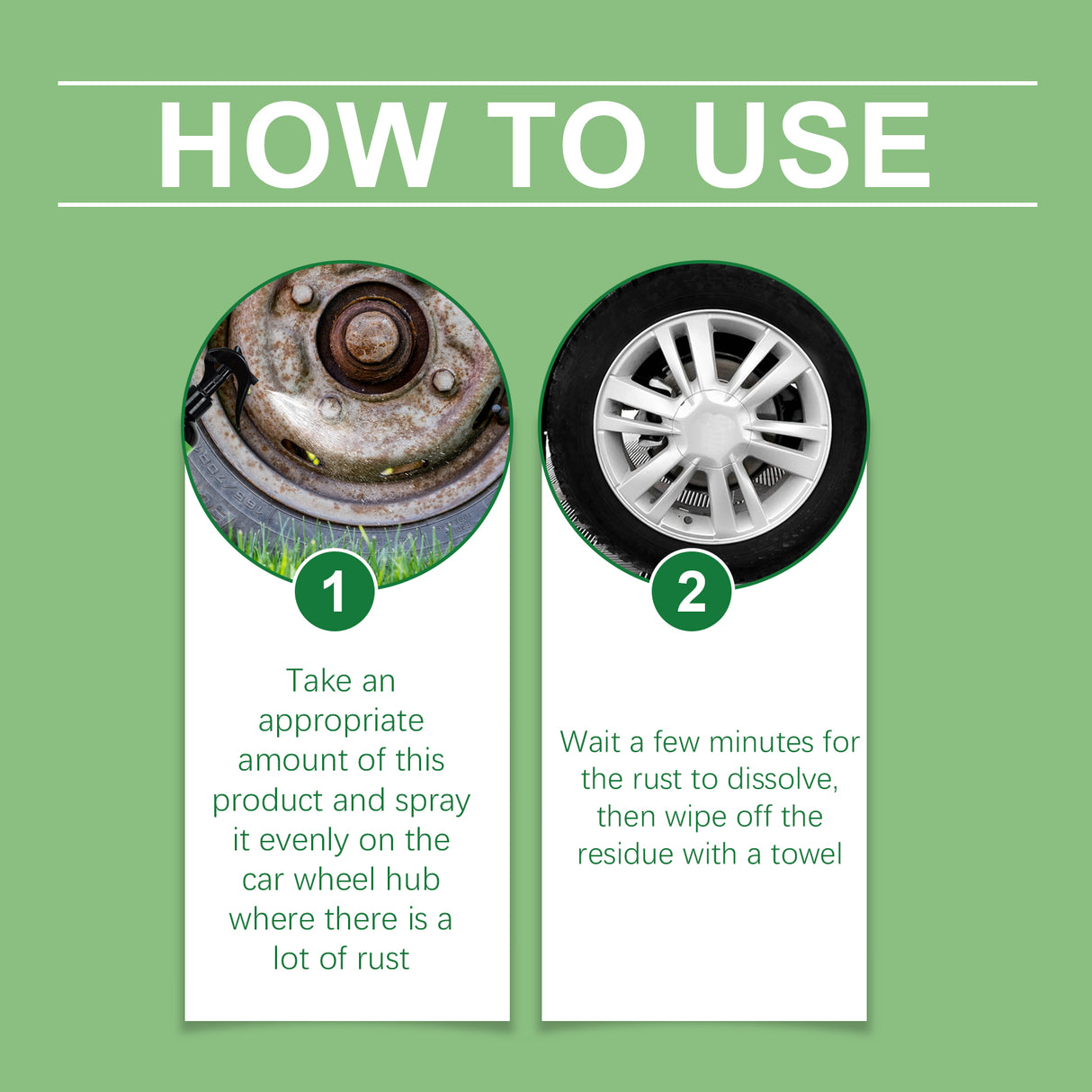 HOW TO USE

1

Take an appropriate amount of this product and spray it evenly on the car wheel hub where there is a lot of rust

2

Wait a few minutes for the rust to dissolve, then wipe off the residue with a towel