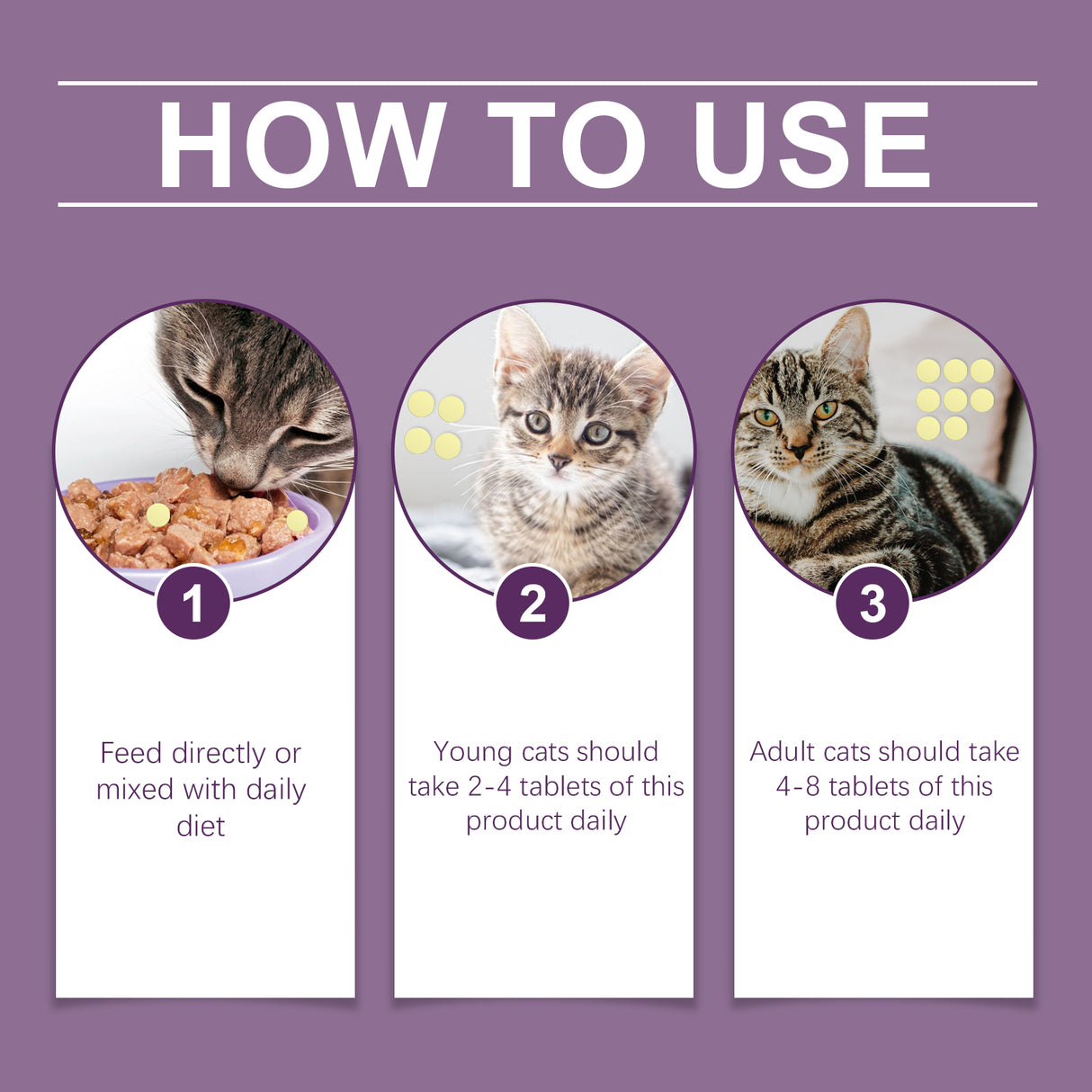 HOW TO USE

1

Feed directly or mixed with daily diet

2

Young cats should take 2-4 tablets of this product daily

3

Adult cats should take 4-8 tablets of this product daily