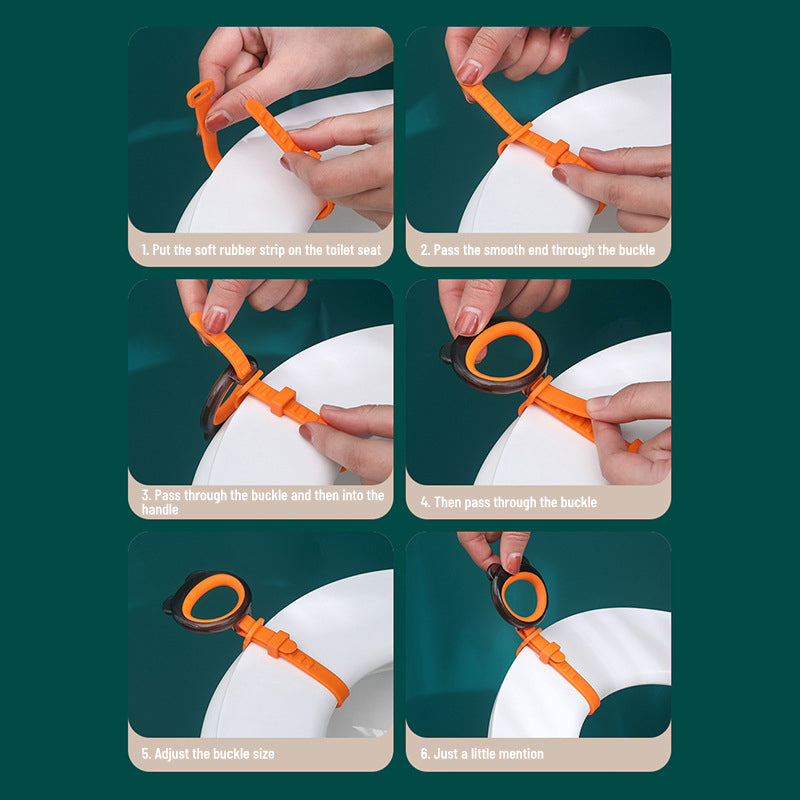 1. Put the soft rubber strip on the toilet seat

2. Pass the smooth end through the buckle

3. Pass through the buckle and then into the handle

4. Then pass through the buckle

5. Adjust the buckle size

6. Just a little mention