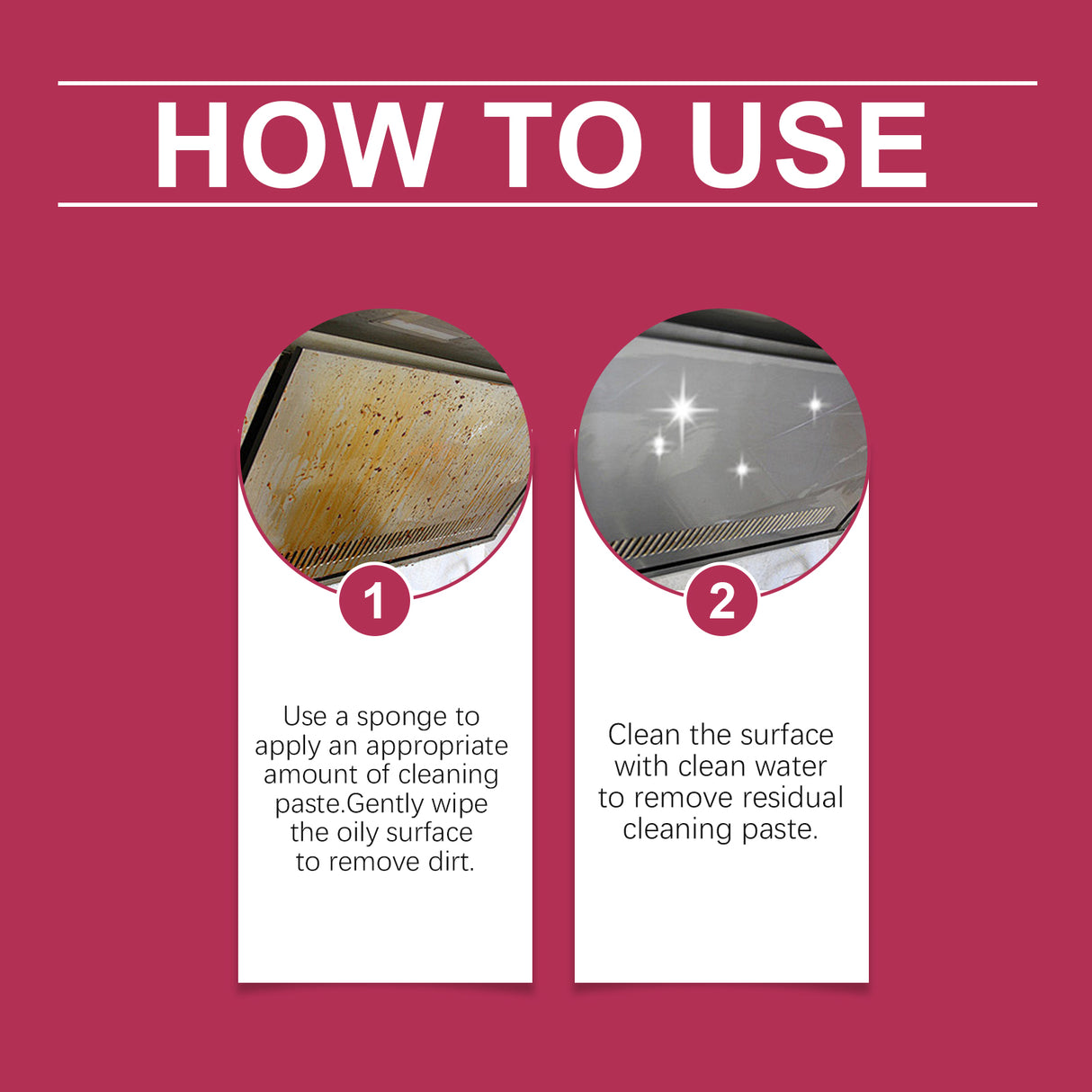 HOW TO USE

1

Use a sponge to apply an appropriate amount of cleaning paste.Gently wipe the oily surface to remove dirt.

2

Clean the surface with clean water to remove residual cleaning paste.