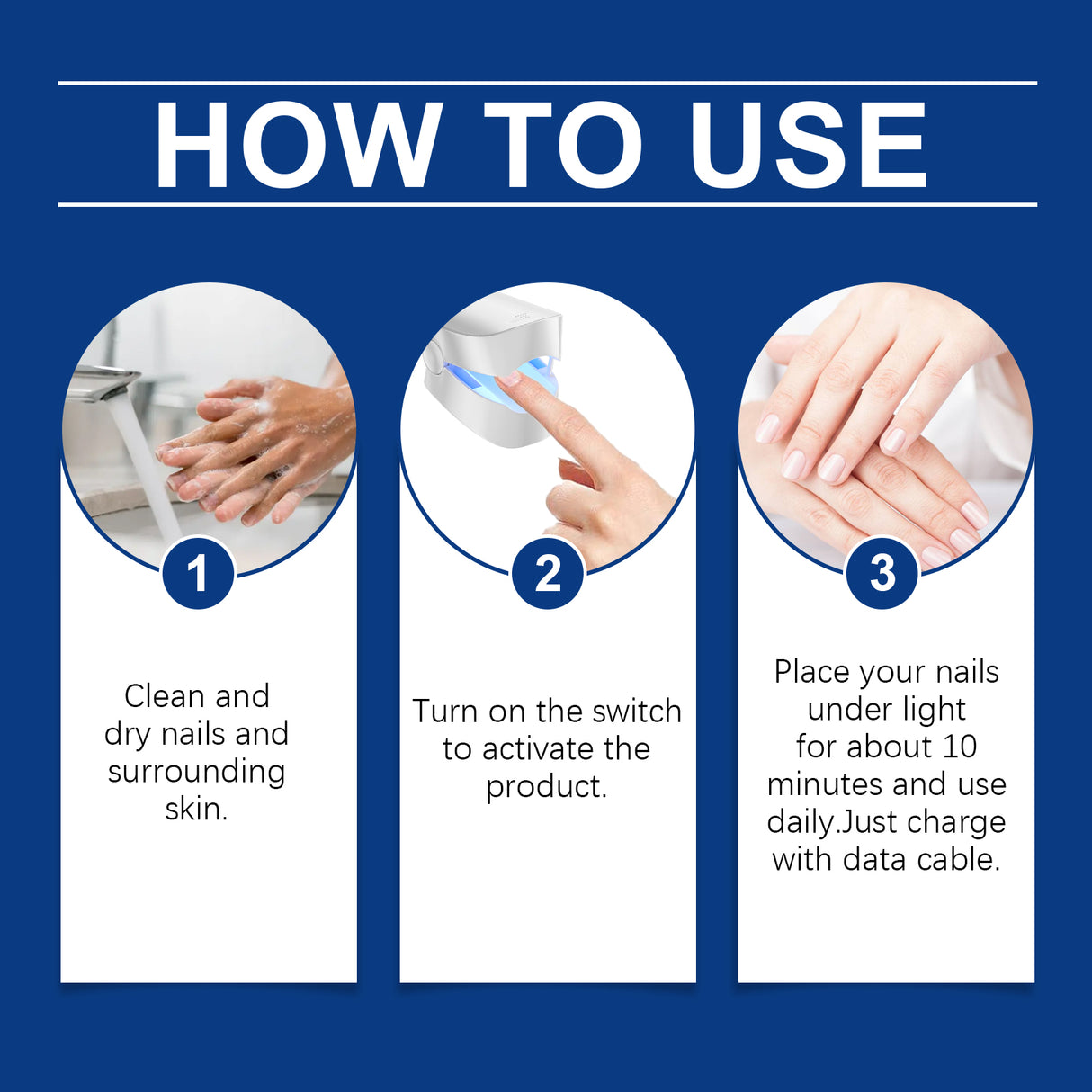 HOW TO USE

1

Clean and dry nails and surrounding skin.

2

Turn on the switch to activate the product.

3

Place your nails under light for about 10 minutes and use daily.Just charge with data cable.