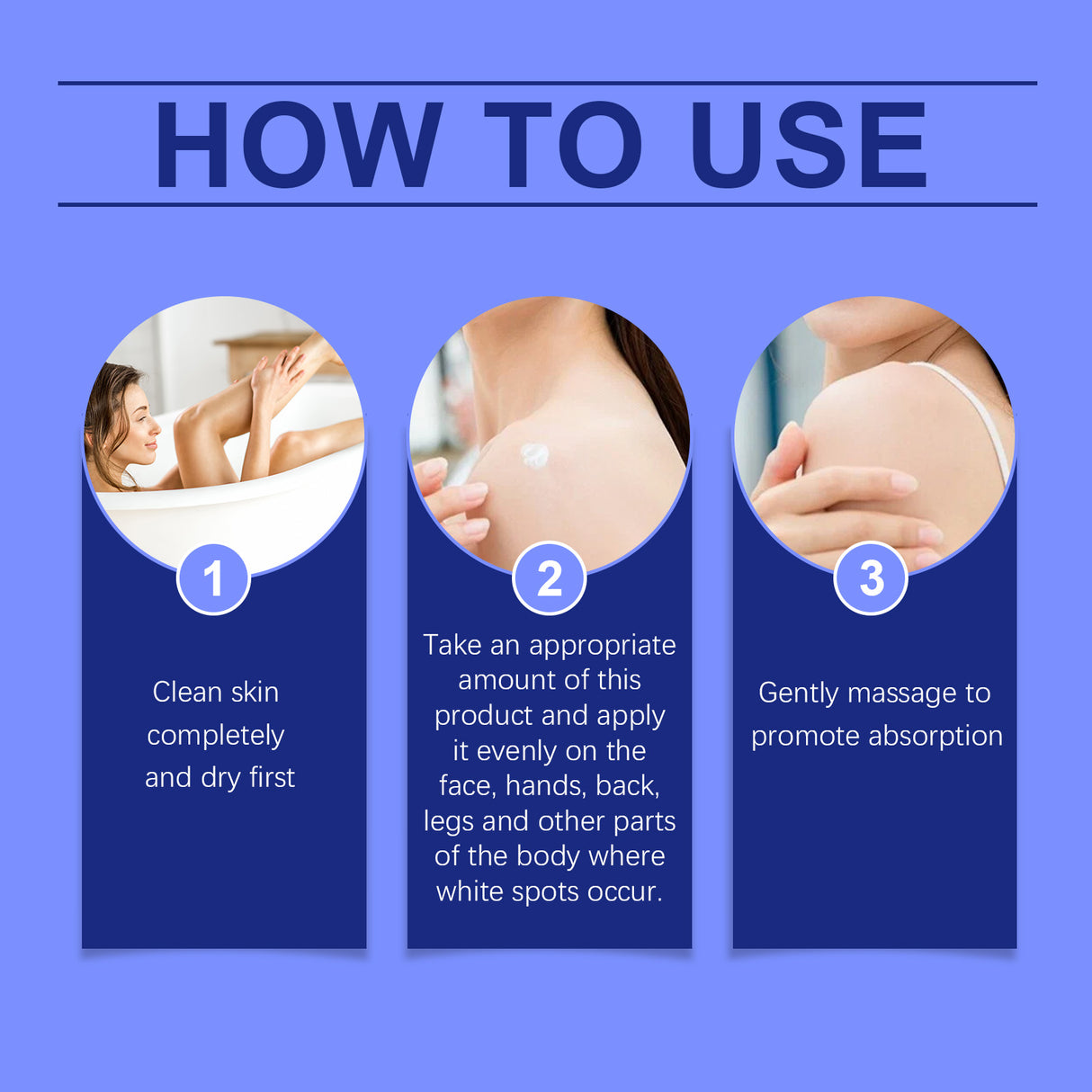 HOW TO USE

1

Clean skin completely and dry first

2

Take an appropriate amount of this product and apply it evenly on the face, hands, back, legs and other parts of the body where white spots occur.

3

Gently massage to promote absorption