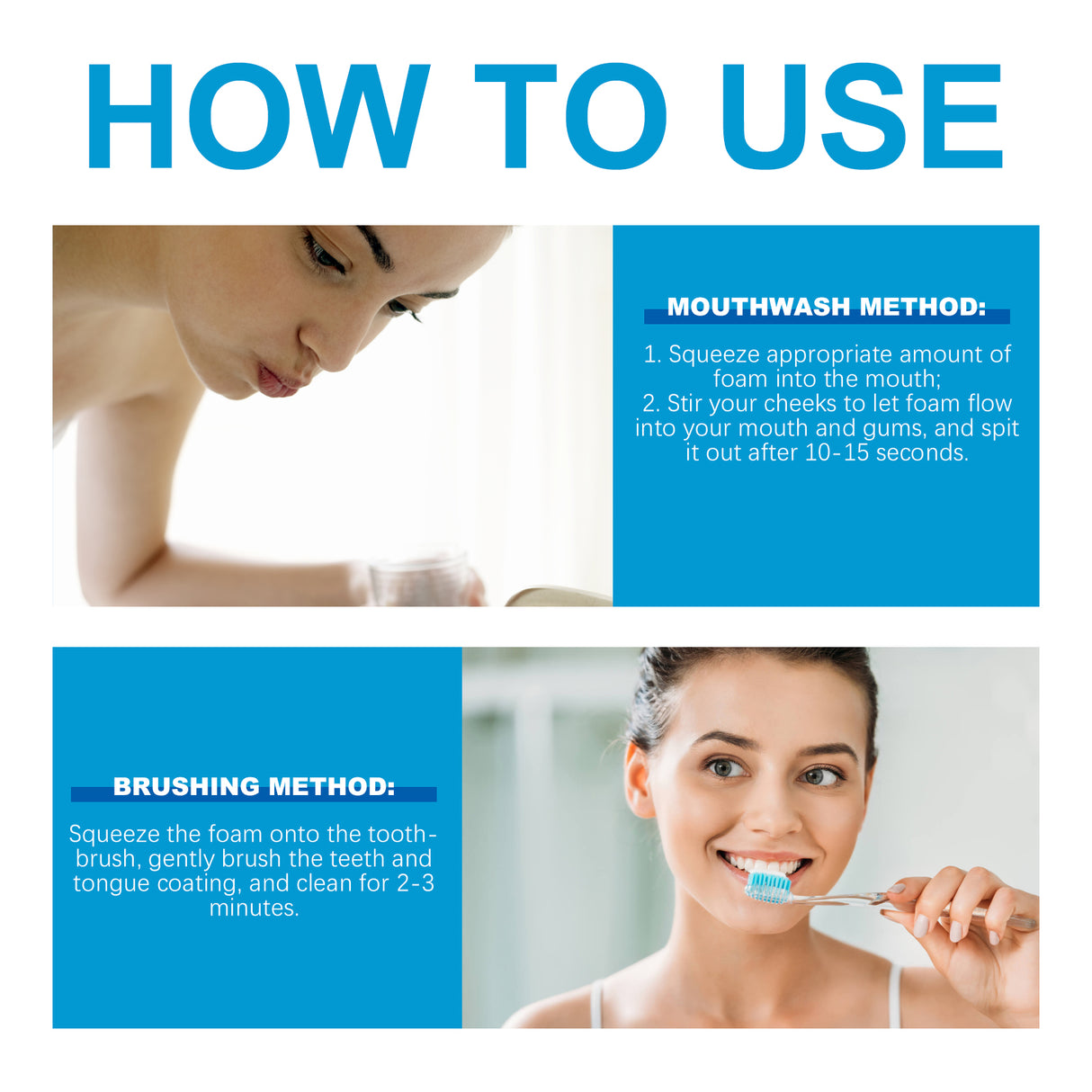 HOW TO USE

MOUTHWASH METHOD:

1. Squeeze appropriate amount of foam into the mouth;
2. Stir your cheeks to let foam flow into your mouth and gums, and spit it out after 10-15 seconds.

BRUSHING METHOD:

Squeeze the foam onto the toothbrush, gently brush the teeth and tongue coating, and clean for 2-3 minutes.