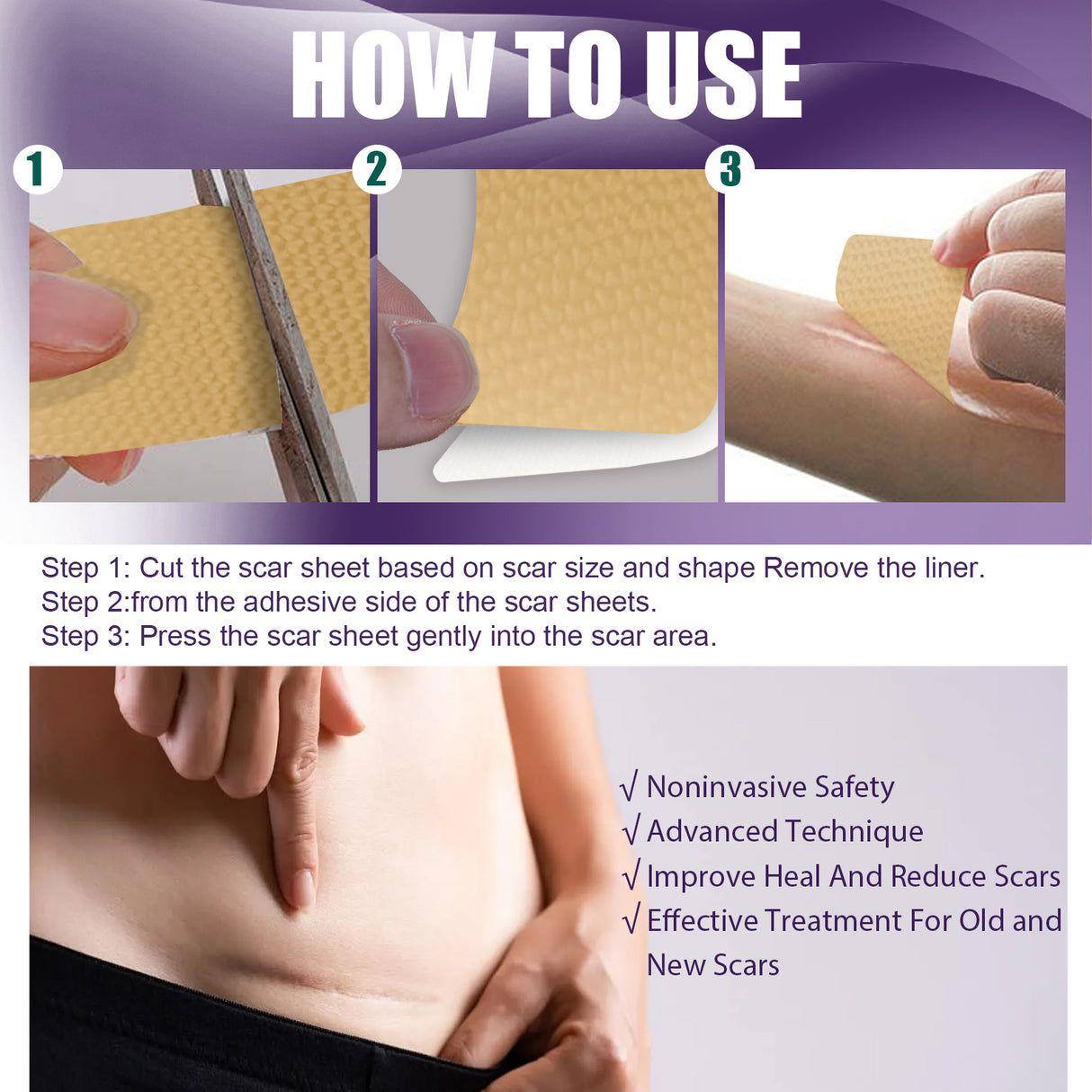 HOW TO USE

1

2

3

Step 1: Cut the scar sheet based on scar size and shape Remove the liner.
Step 2:from the adhesive side of the scar sheets.
Step 3: Press the scar sheet gently into the scar area.

√ Noninvasive Safety
√ Advanced Technique
√ Improve Heal And Reduce Scars
√ Effective Treatment For Old and New Scars