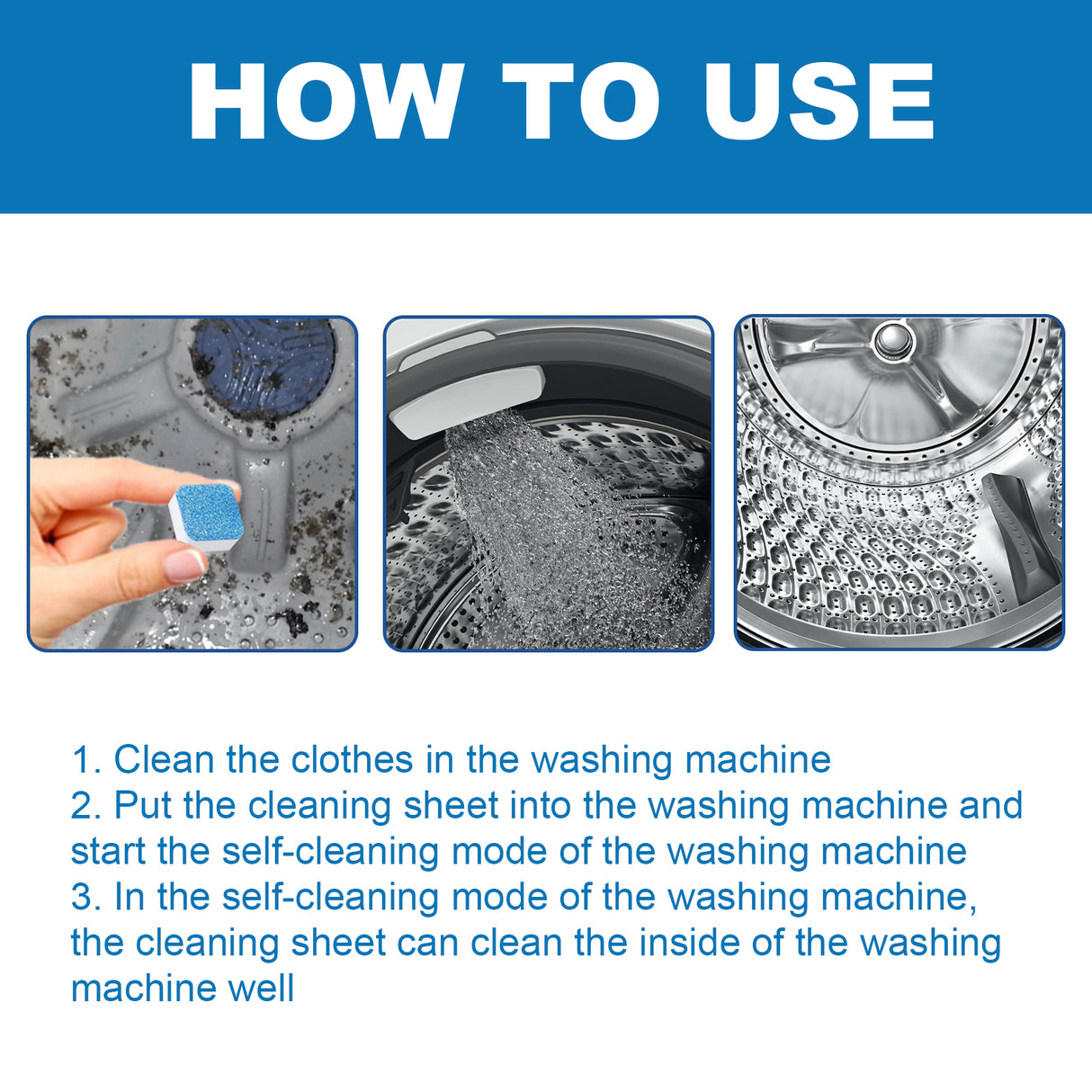 HOW TO USE

1. Clean the clothes in the washing machine
2. Put the cleaning sheet into the washing machine and start the self-cleaning mode of the washing machine
3. In the self-cleaning mode of the washing machine, the cleaning sheet can clean the inside of the washing machine well