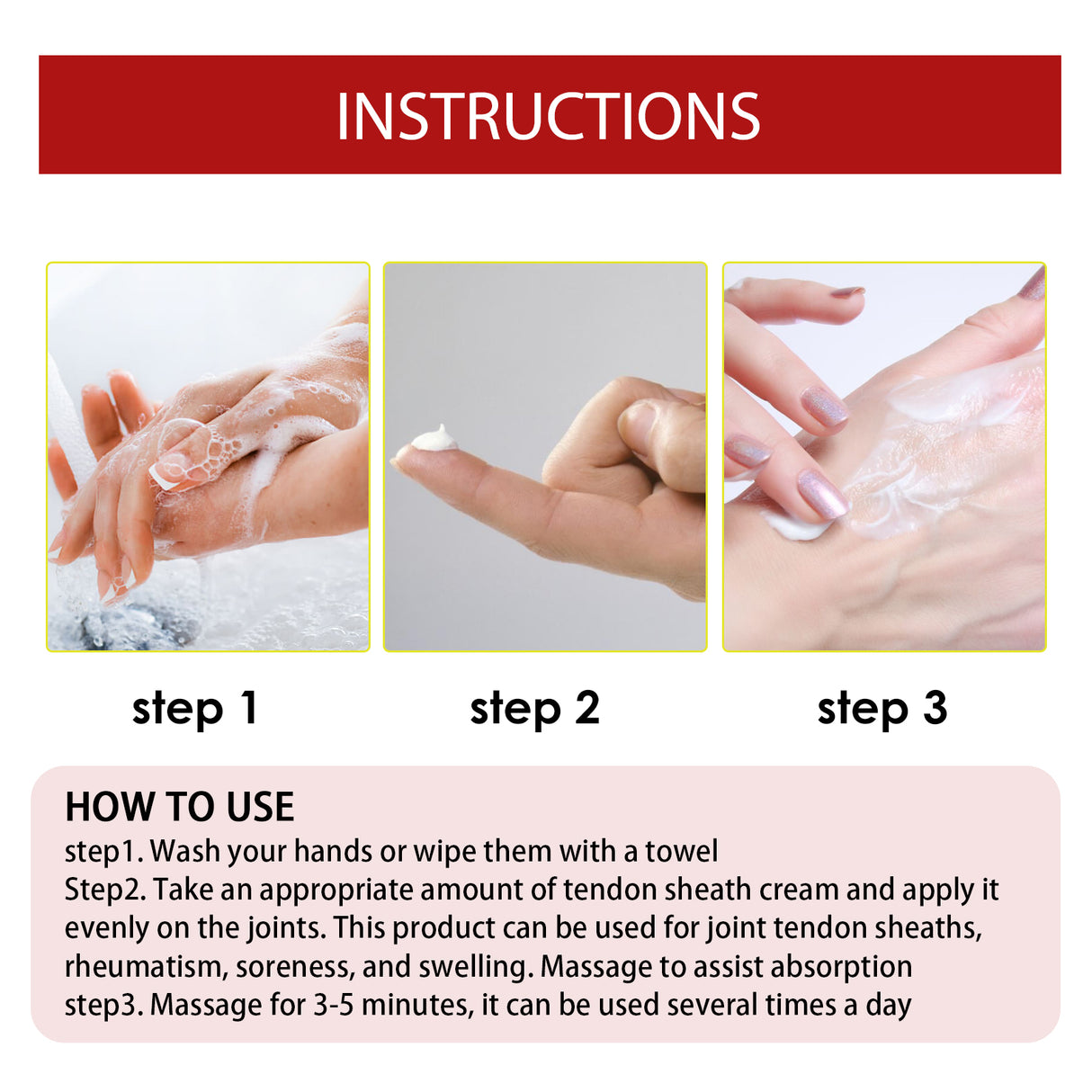 INSTRUCTIONS

step 1

step 2

step 3

HOW TO USE
step1. Wash your hands or wipe them with a towel
Step2. Take an appropriate amount of tendon sheath cream and apply it evenly on the joints. This product can be used for joint tendon sheaths, rheumatism, soreness, and swelling. Massage to assist absorption
step3. Massage for 3-5 minutes, it can be used several times a day