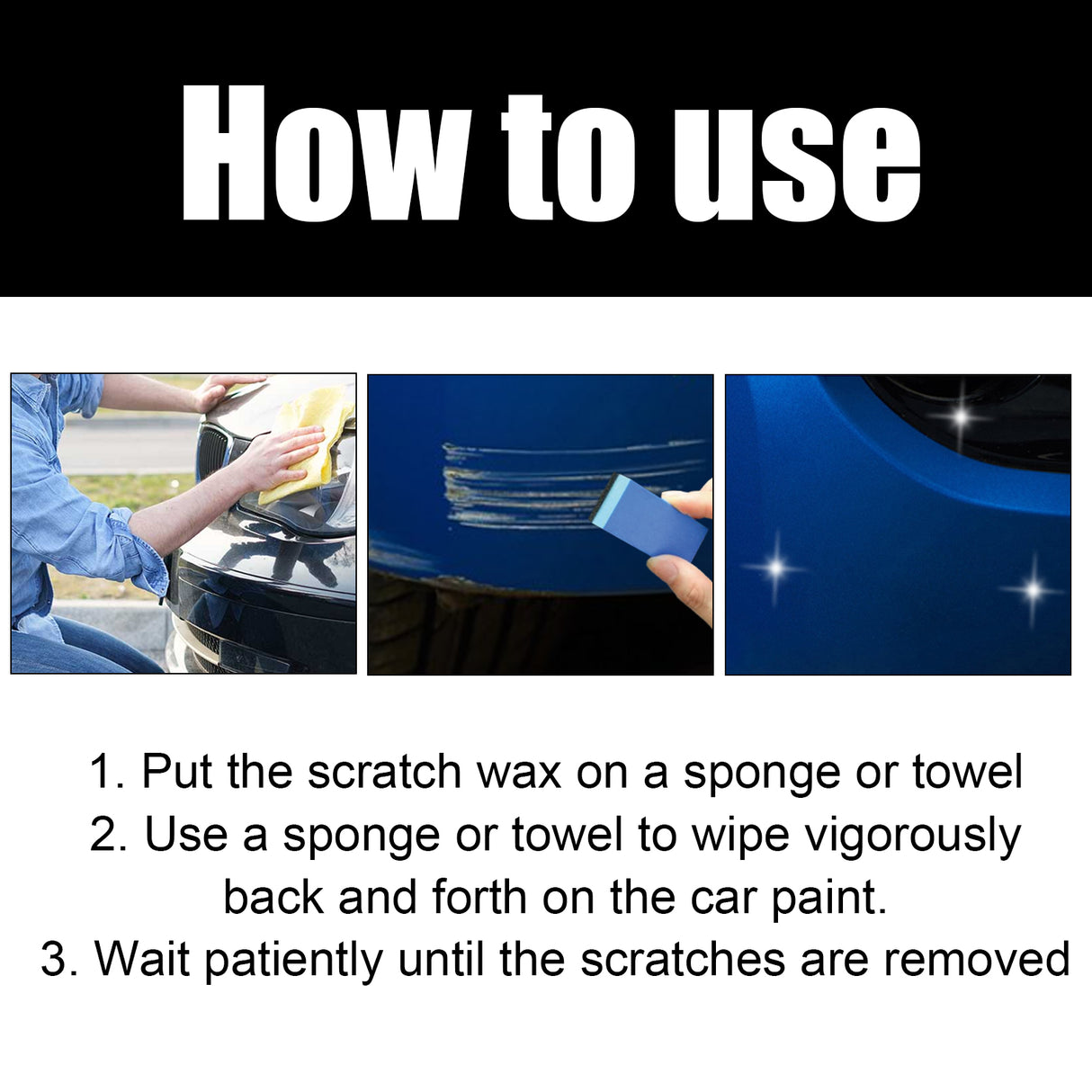 How to use

1. Put the scratch wax on a sponge or towel
2. Use a sponge or towel to wipe vigorously back and forth on the car paint.
3. Wait patiently until the scratches are removed