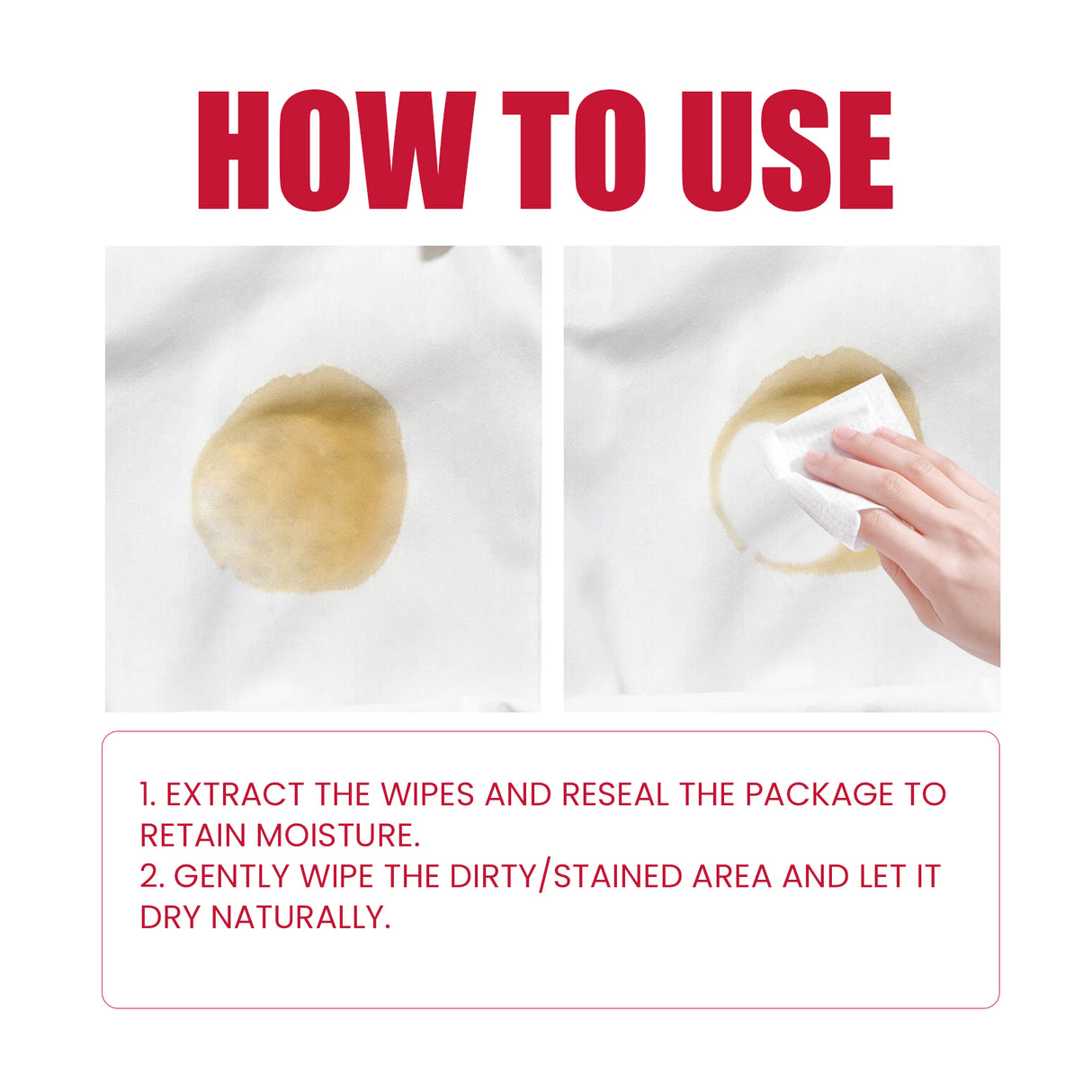 HOW TO USE

1. EXTRACT THE WIPES AND RESEAL THE PACKAGE TO RETAIN MOISTURE.
2. GENTLY WIPE THE DIRTY/STAINED AREA AND LET IT DRY NATURALLY.