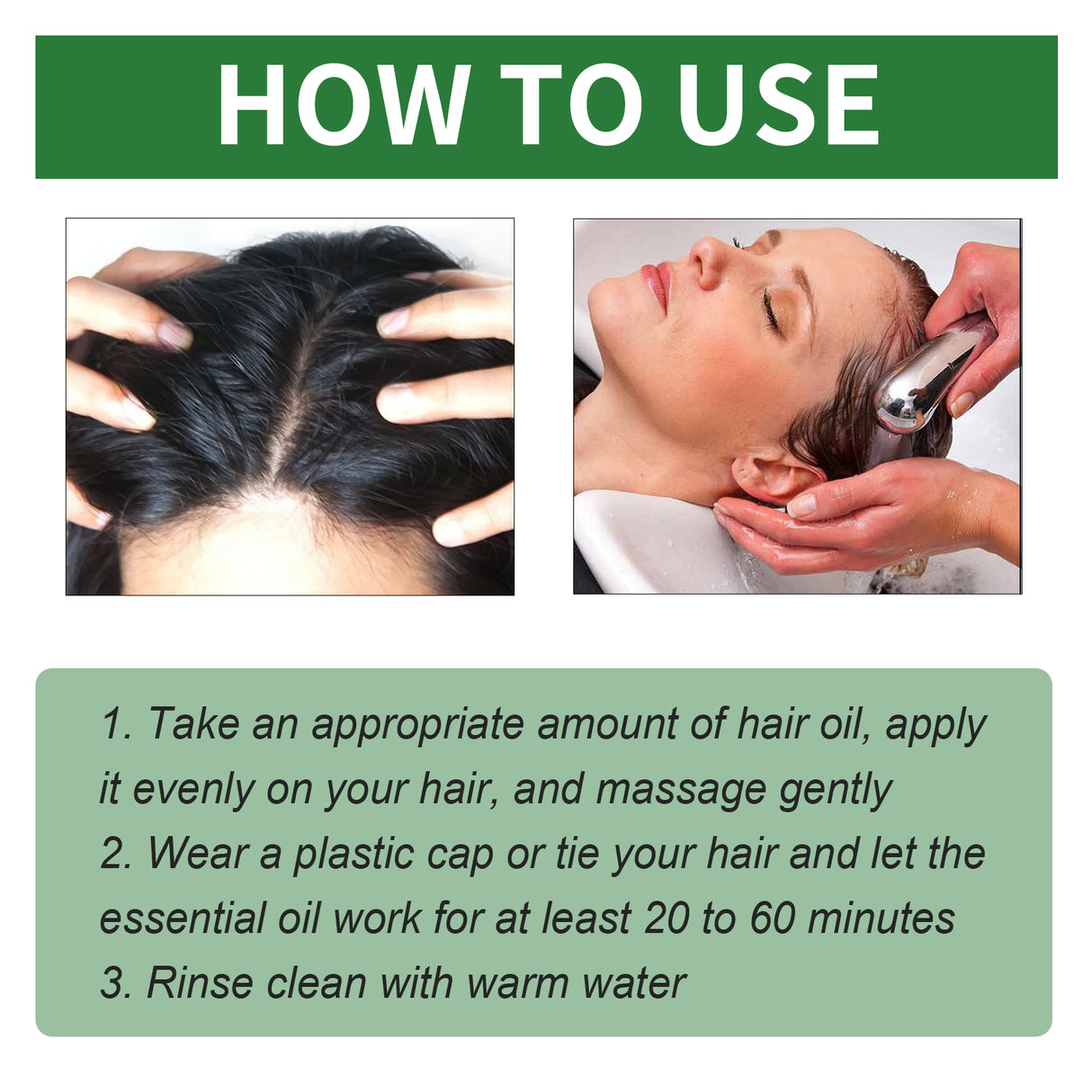 HOW TO USE

1. Take an appropriate amount of hair oil, apply it evenly on your hair, and massage gently
2. Wear a plastic cap or tie your hair and let the essential oil work for at least 20 to 60 minutes
3. Rinse clean with warm water