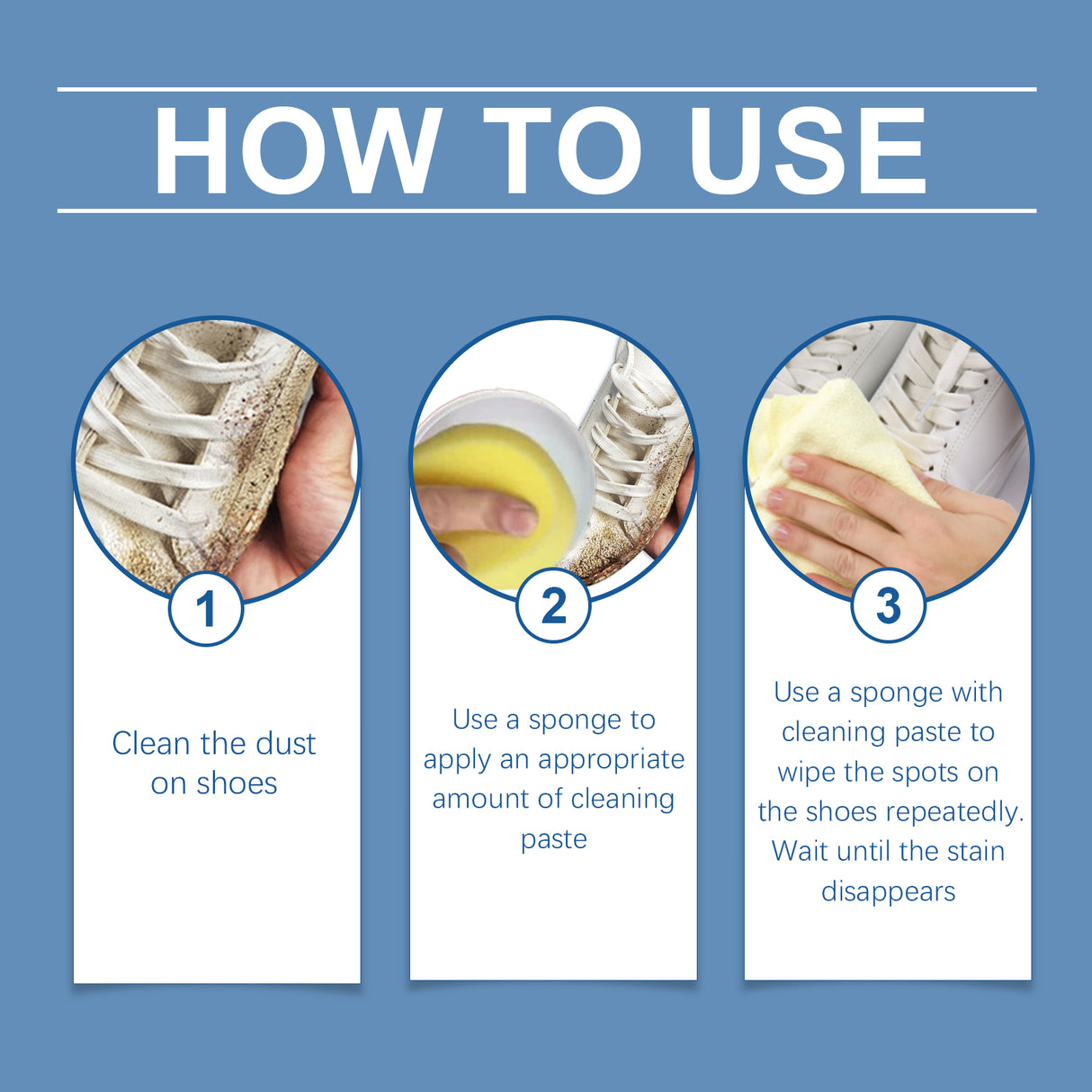 HOW TO USE

1

Clean the dust on shoes

2

Use a sponge to apply an appropriate amount of cleaning paste

3

Use a sponge with cleaning paste to wipe the spots on the shoes repeatedly. Wait until the stain disappears