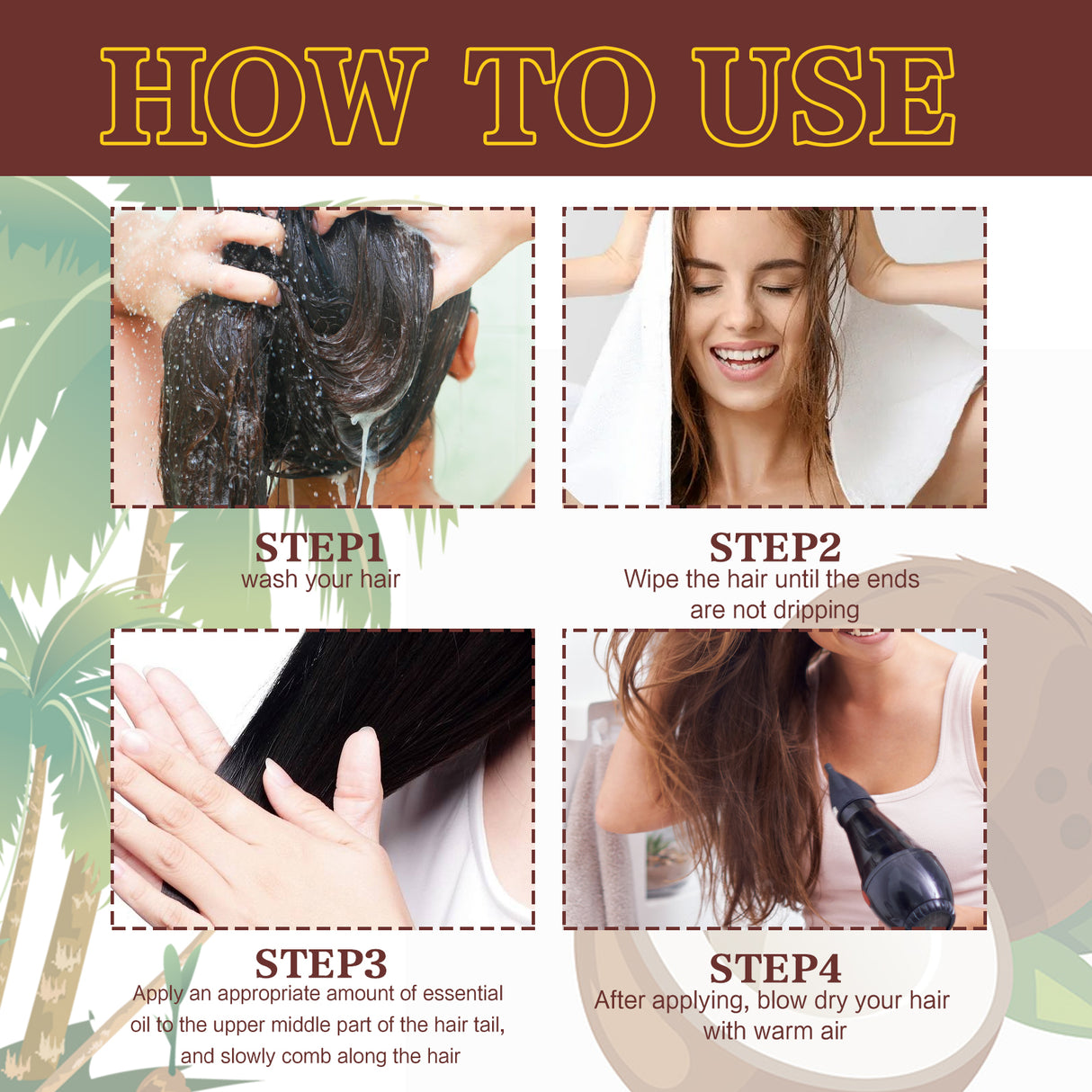 HOW TO USE

STEP1
wash your hair

STEP2
Wipe the hair until the ends are not dripping

STEP3
Apply an appropriate amount of essential oil to the upper middle part of the hair tail, and slowly comb along the hair

STEP4
After applying, blow dry your hair with warm air