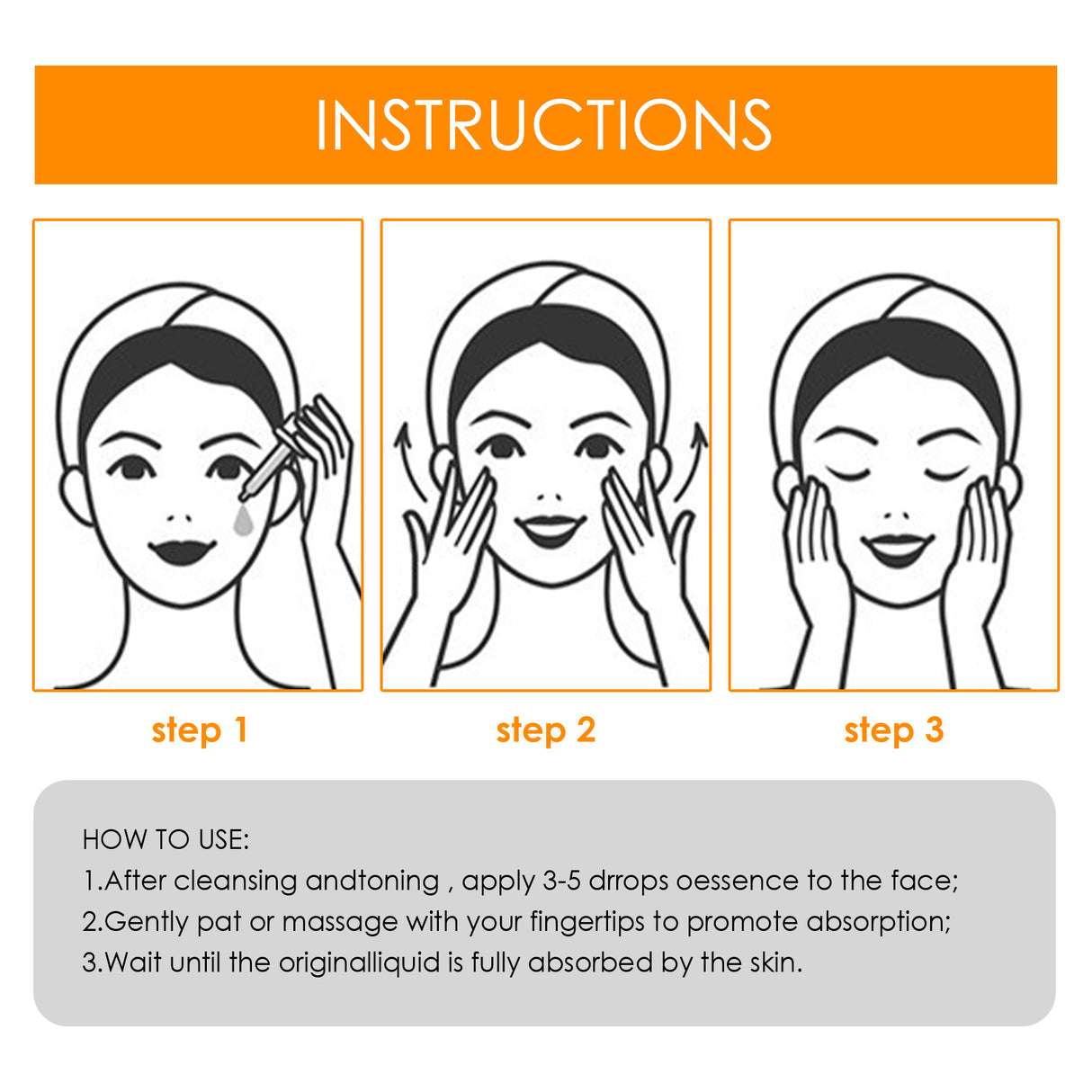 INSTRUCTIONS

step 1

step 2

step 3

HOW TO USE:
1.After cleansing andtoning , apply 3-5 drrops oessence to the face;
2.Gently pat or massage with your fingertips to promote absorption;
3.Wait until the originalliquid is fully absorbed by the skin.