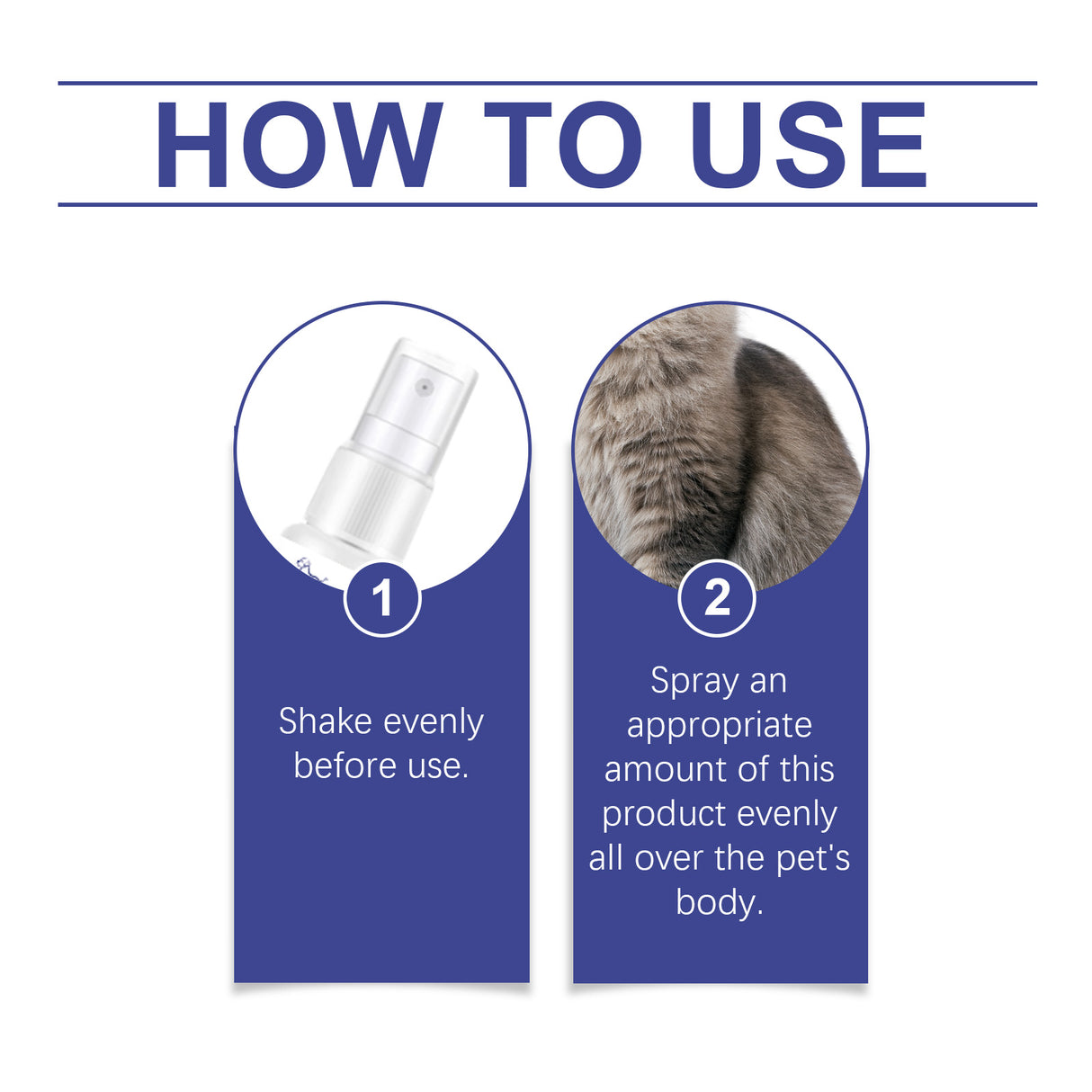 HOW TO USE

1

Shake evenly before use.

2

Spray an appropriate amount of this product evenly all over the pet's body.