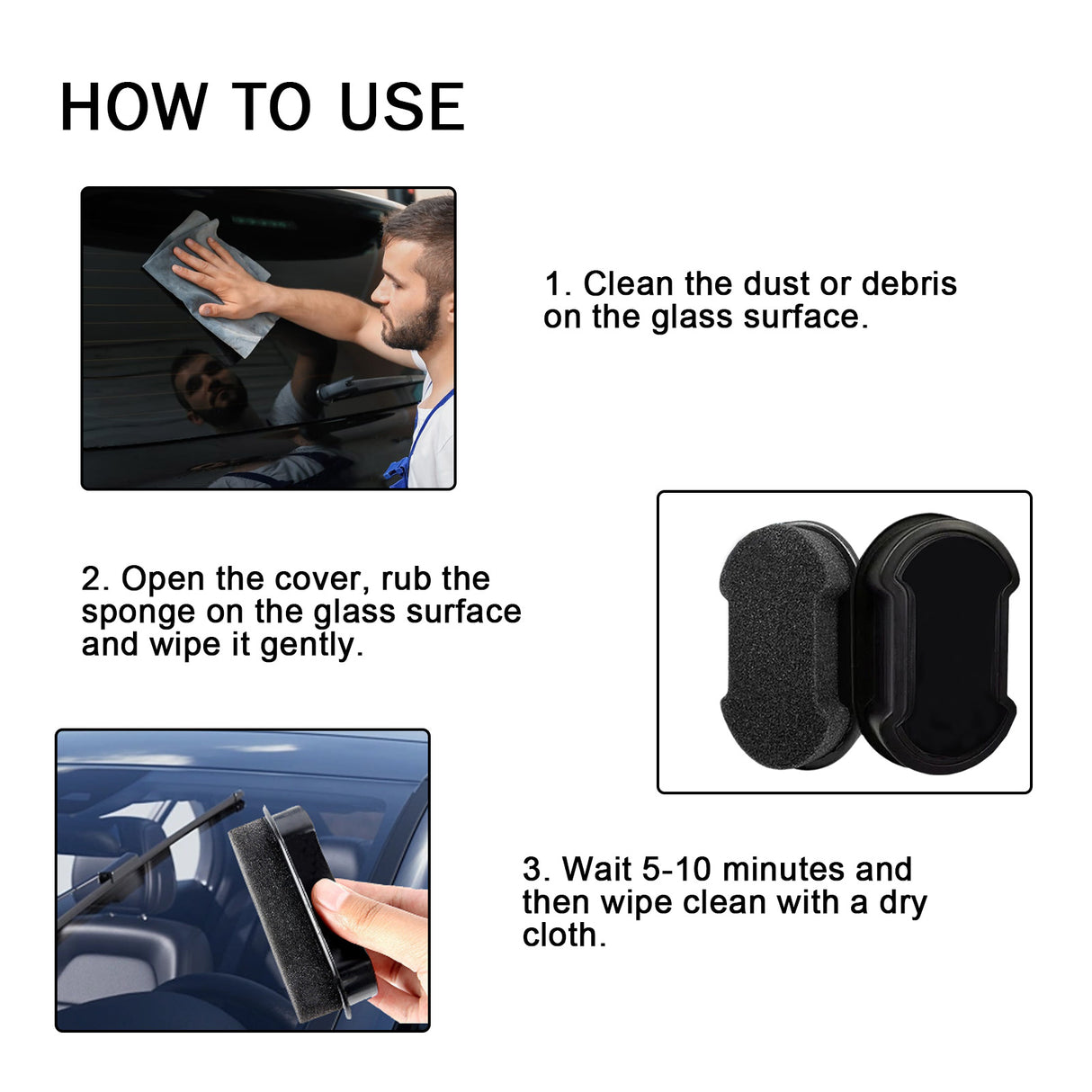 HOW TO USE

1. Clean the dust or debris on the glass surface.

2. Open the cover, rub the sponge on the glass surface and wipe it gently.

3. Wait 5-10 minutes and then wipe clean with a dry cloth.