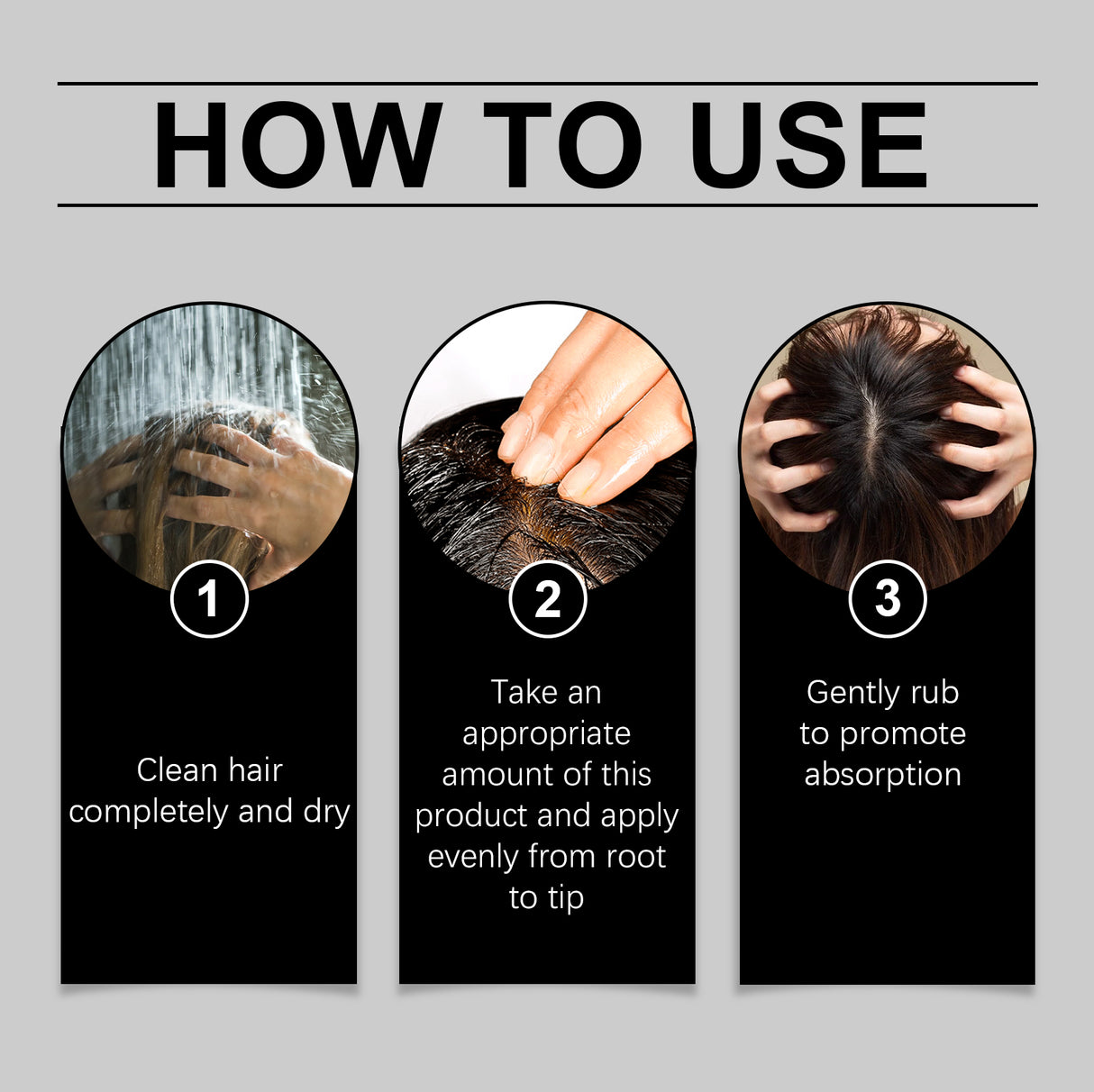 HOW TO USE

1

Clean hair completely and dry

2

Take an appropriate amount of this product and apply evenly from root to tip

3

Gently rub to promote absorption