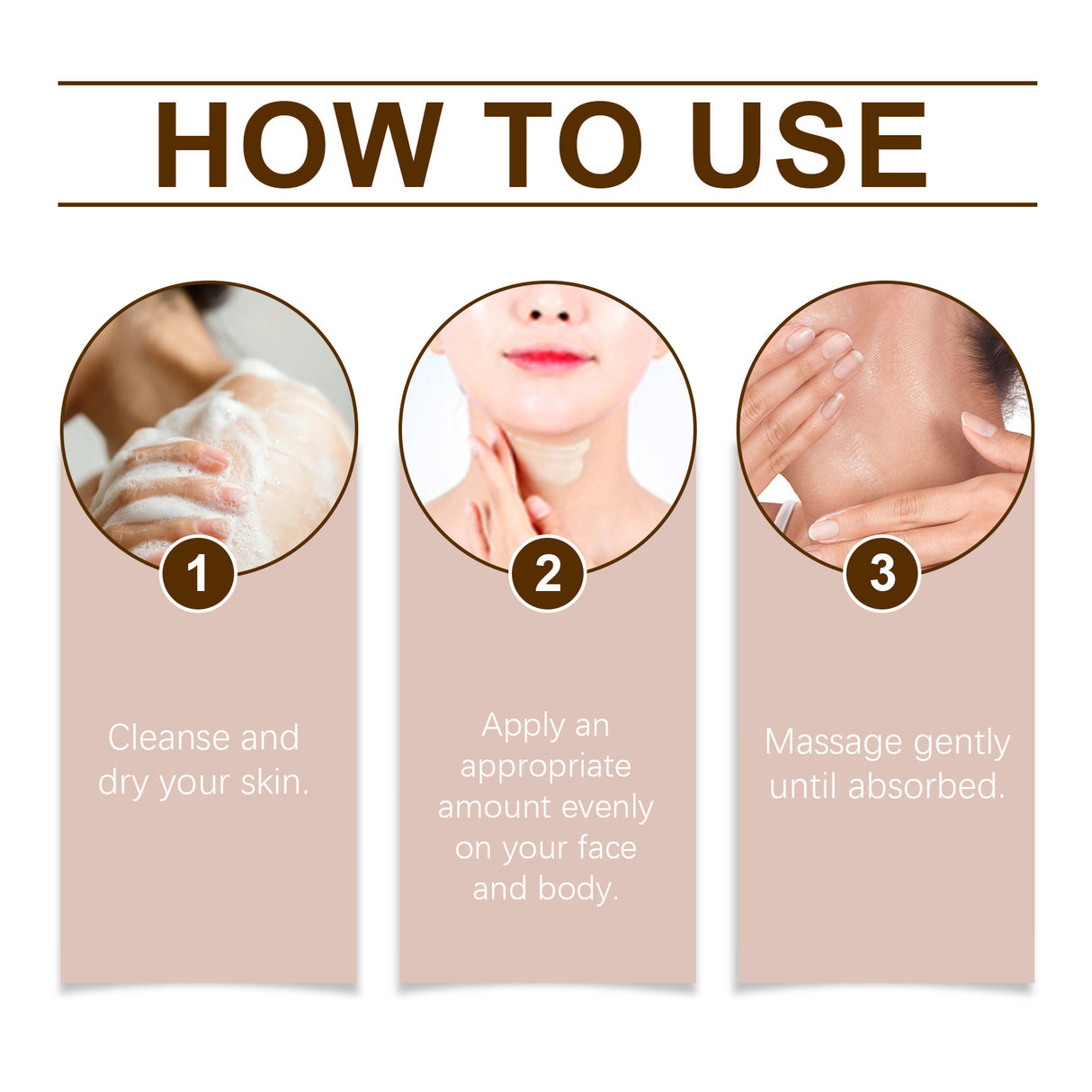 HOW TO USE

1

Cleanse and dry your skin.

2

Apply an appropriate amount evenly on your face and body.

3

Massage gently until absorbed.