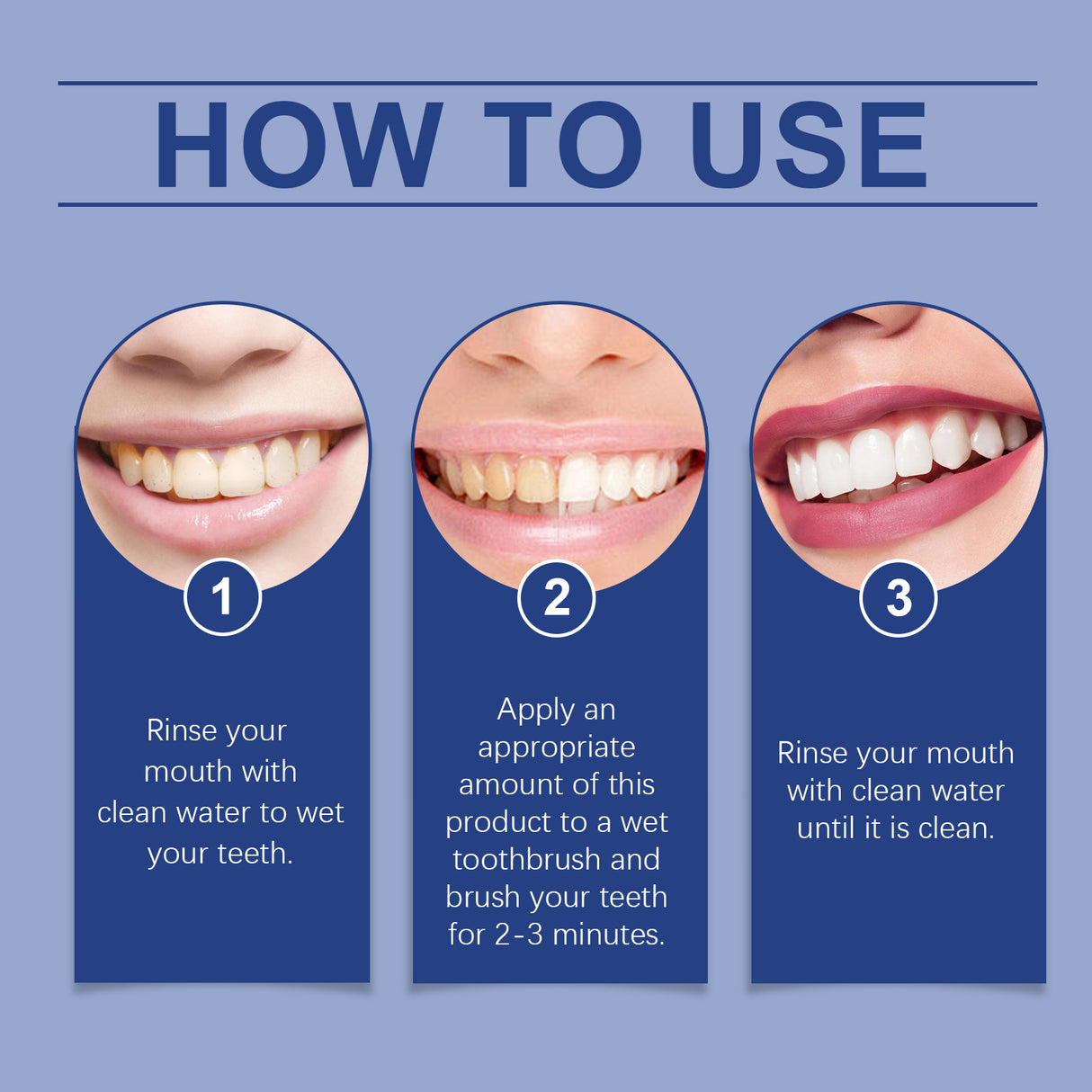 HOW TO USE

1

Rinse your mouth with clean water to wet your teeth.

2

Apply an appropriate amount of this product to a wet toothbrush and brush your teeth for 2-3 minutes.

3

Rinse your mouth with clean water until it is clean.