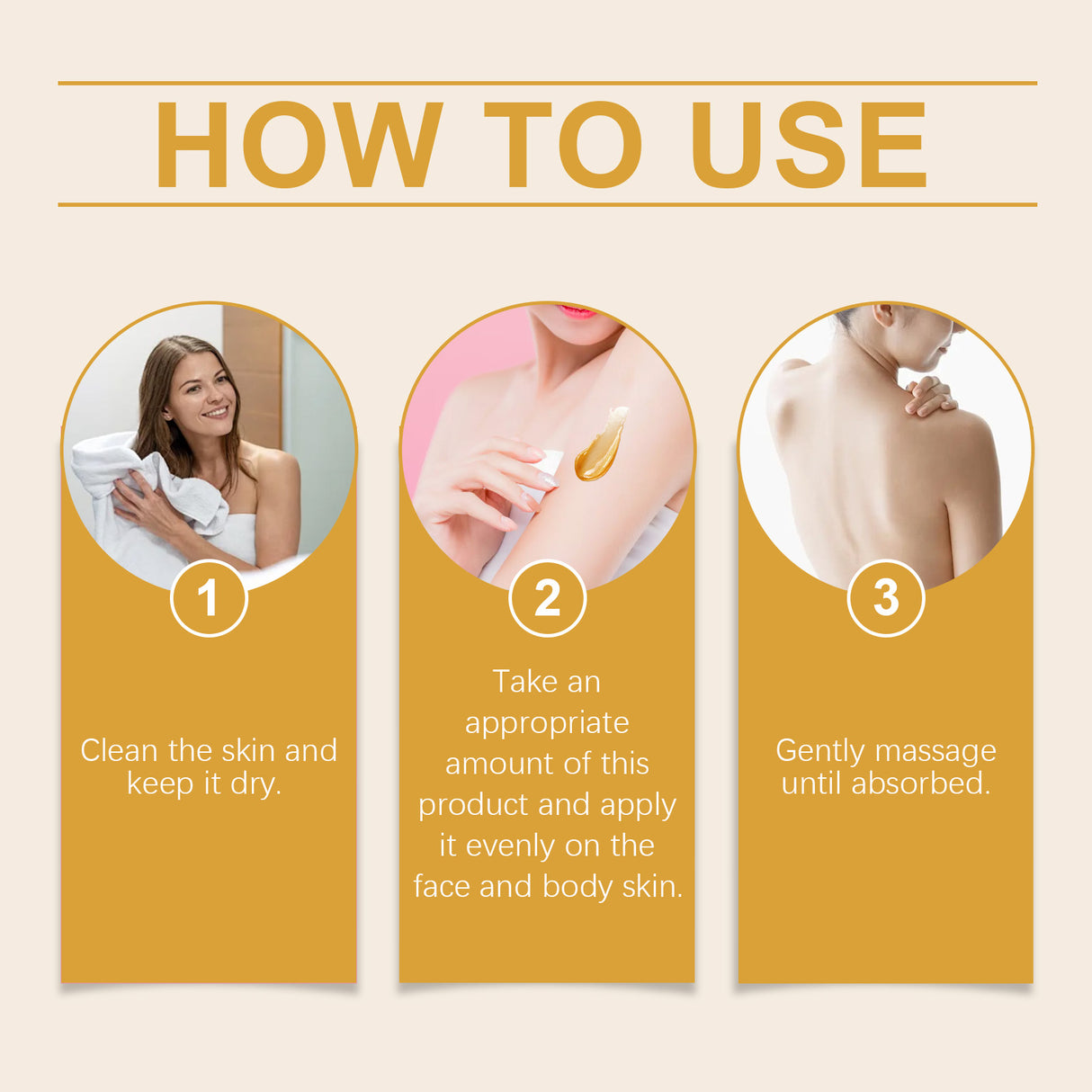 HOW TO USE

1

Clean the skin and keep it dry.

2

Take an appropriate amount of this product and apply it evenly on the face and body skin.

3

Gently massage until absorbed.