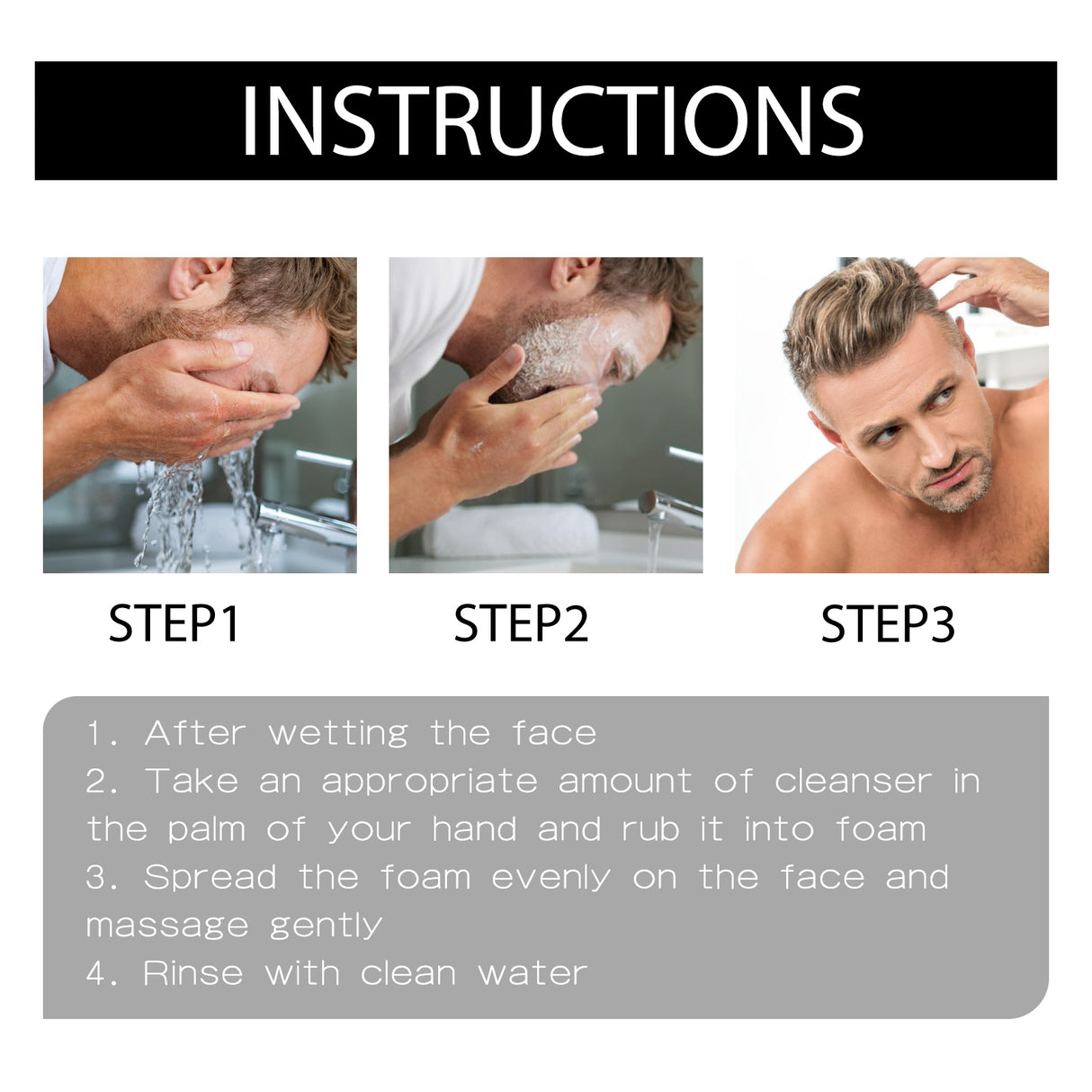 INSTRUCTIONS

STEP1

STEP2

STEP3

1. After wetting the face
2. Take an appropriate amount of cleanser in the palm of your hand and rub it into foam
3. Spread the foam evenly on the face and massage gently
4. Rinse with clean water