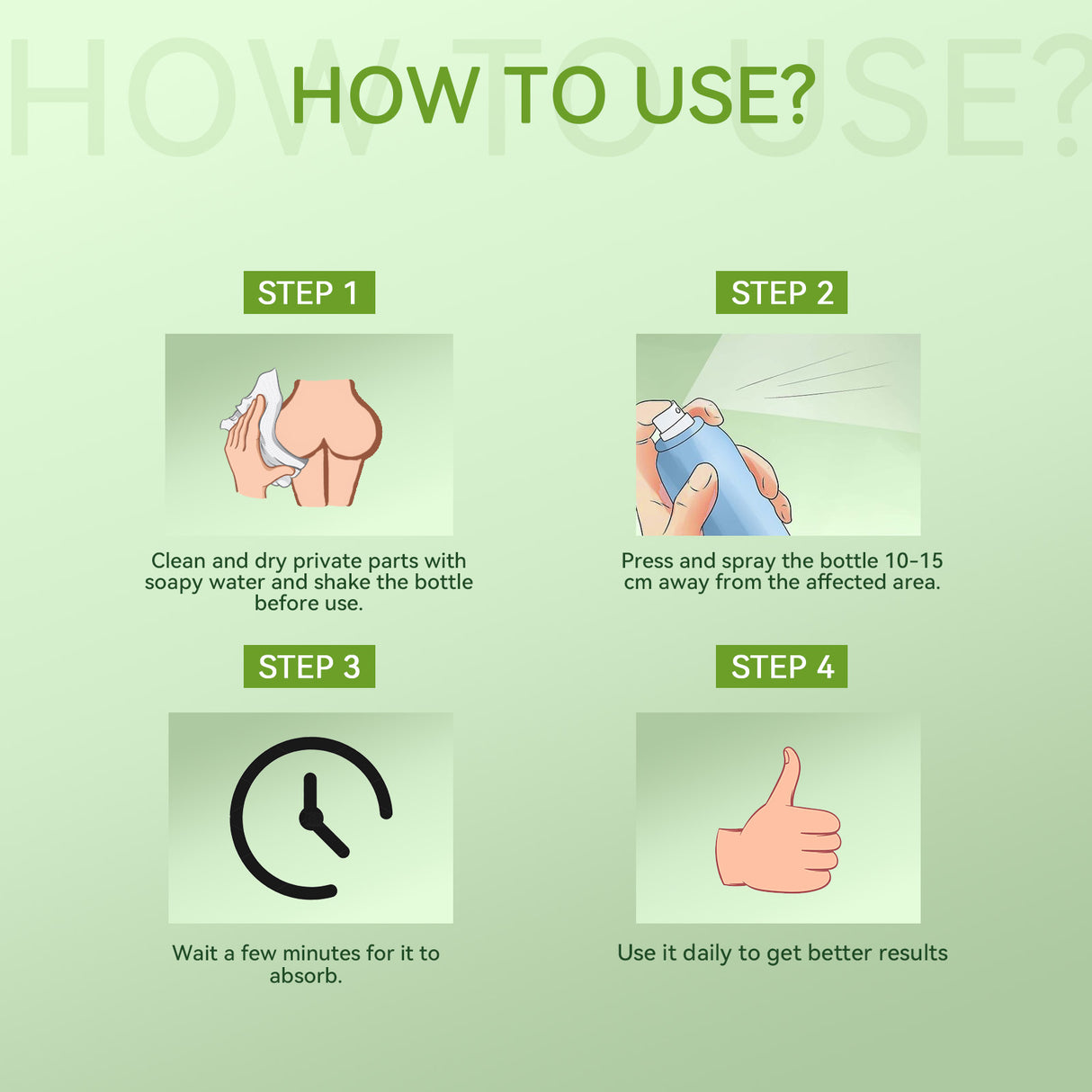 HOW TO USE?

HOW TO USE?

STEP 1

Clean and dry private parts with soapy water and shake the bottle before use.

STEP 2

Press and spray the bottle 10-15 cm away from the affected area.

STEP 3

Wait a few minutes for it to absorb.

STEP 4

Use it daily to get better results