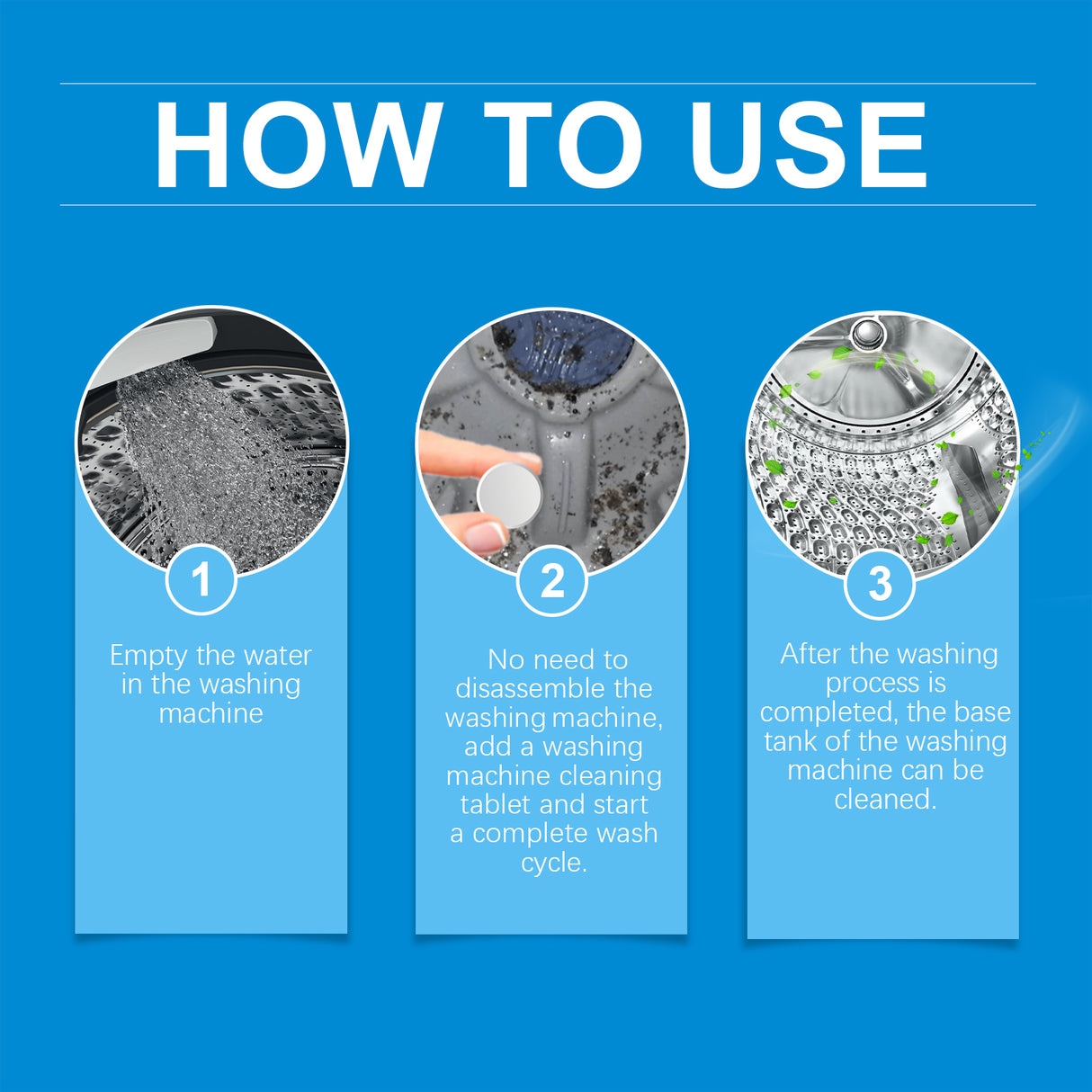 HOW TO USE

1

Empty the water in the washing machine

2

No need to disassemble the washing machine, add a washing machine cleaning tablet and start a complete wash cycle.

3

After the washing process is completed, the base tank of the washing machine can be cleaned.