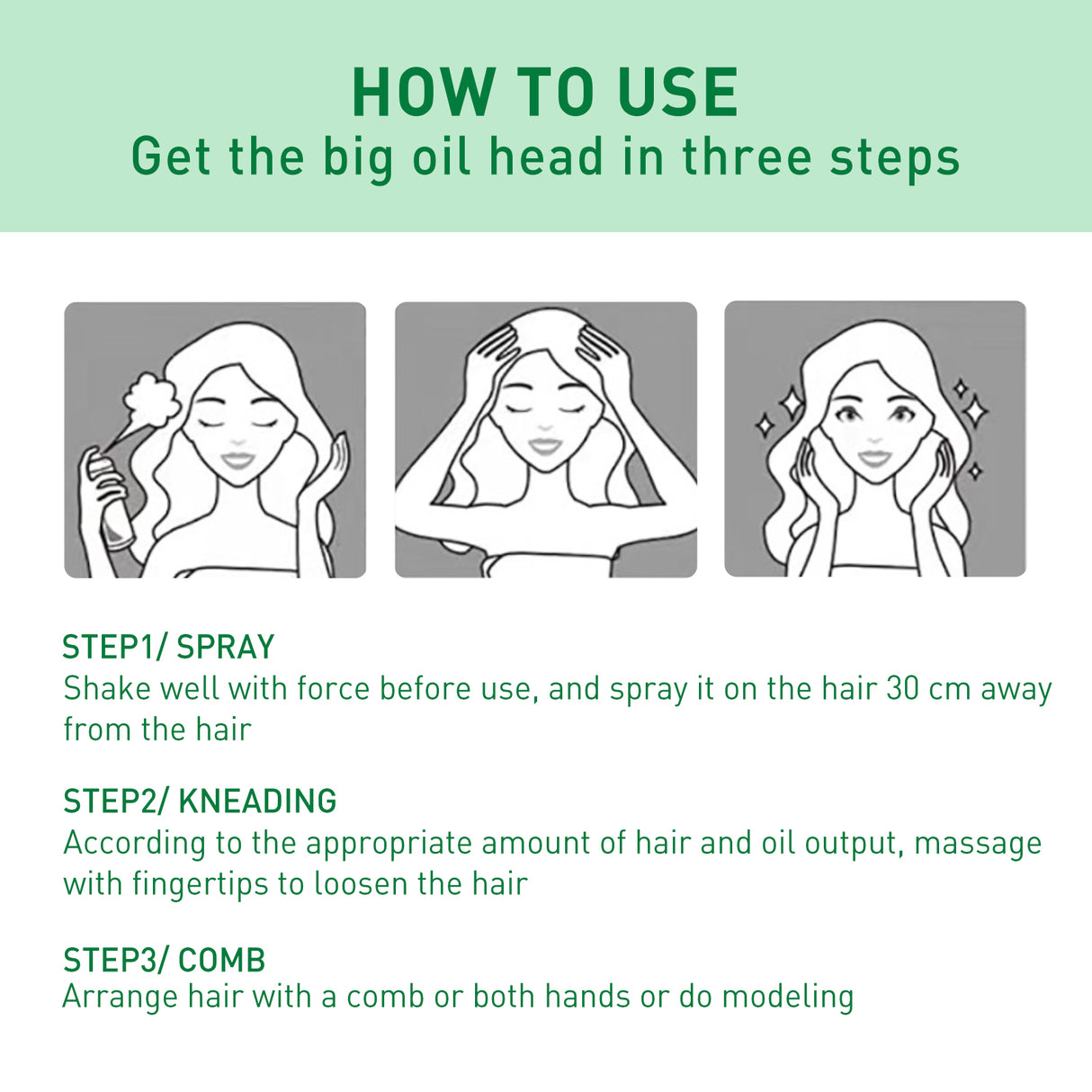 HOW TO USE
Get the big oil head in three steps

STEP1/ SPRAY
Shake well with force before use, and spray it on the hair 30 cm away from the hair

STEP2/ KNEADING
According to the appropriate amount of hair and oil output, massage with fingertips to loosen the hair

STEP3/ COMB
Arrange hair with a comb or both hands or do modeling