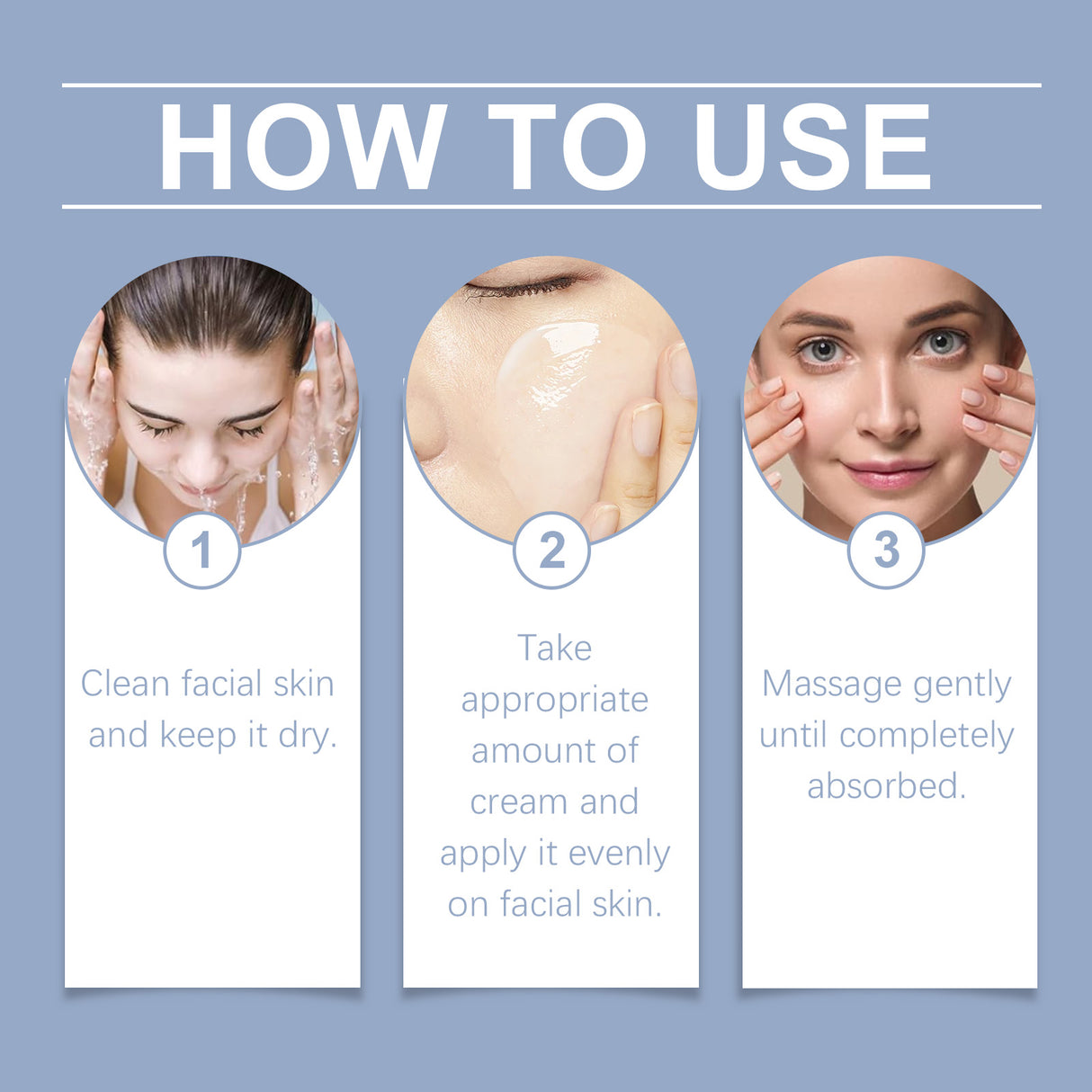 HOW TO USE

1

Clean facial skin and keep it dry.

2

Take appropriate amount of cream and apply it evenly on facial skin.

3

Massage gently until completely absorbed.