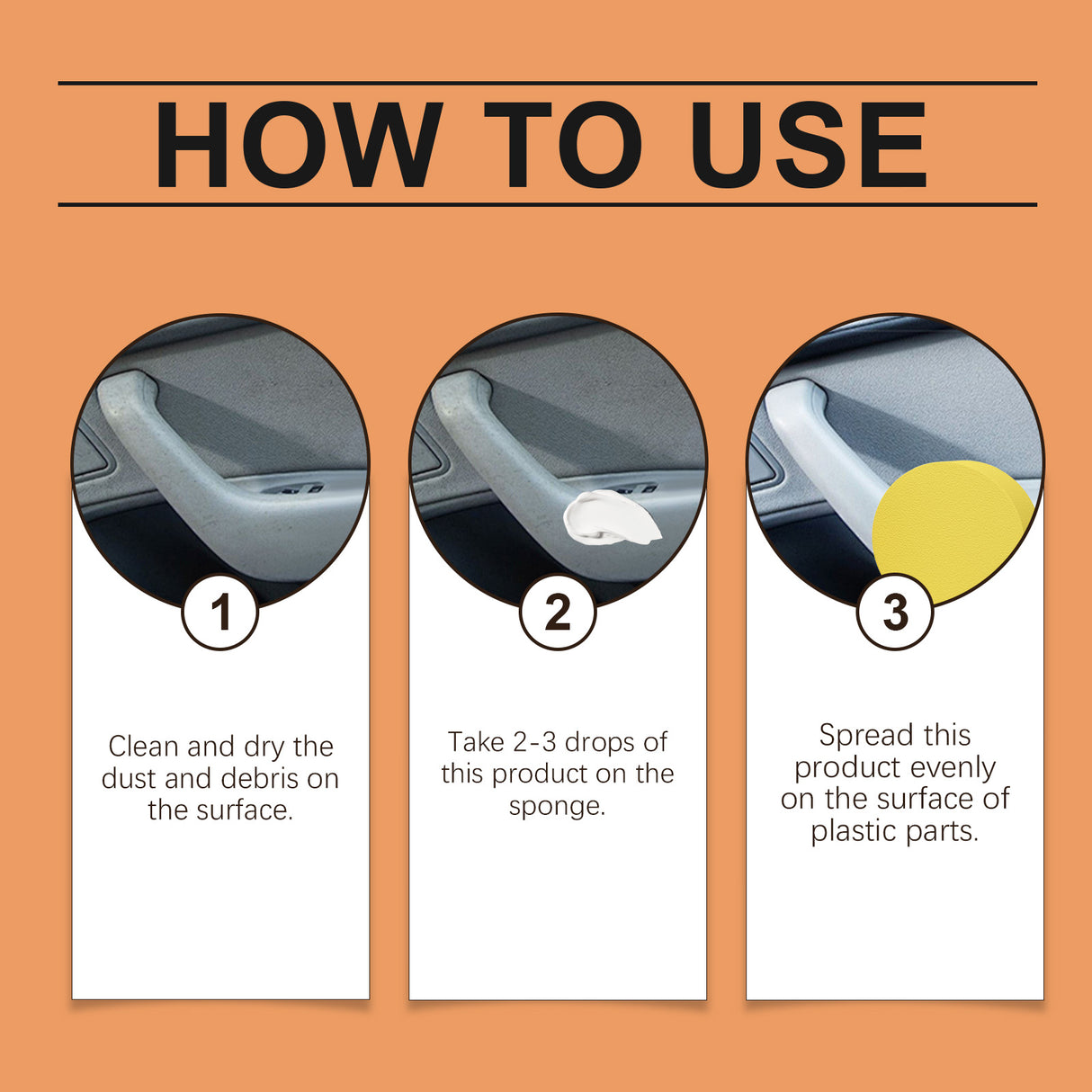 HOW TO USE

1

Clean and dry the dust and debris on the surface.

2

Take 2-3 drops of this product on the sponge.

3

Spread this product evenly on the surface of plastic parts.