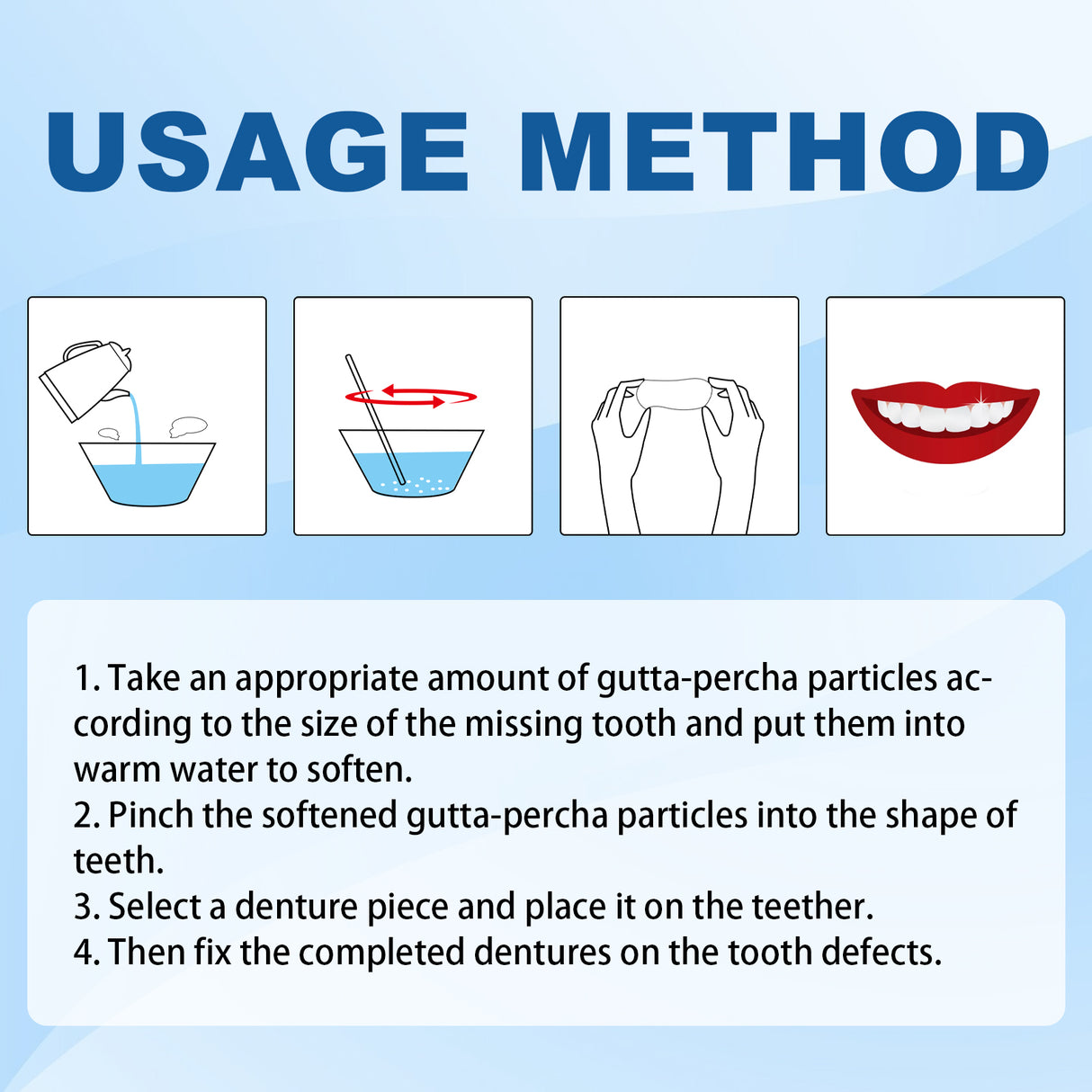 USAGE METHOD

1. Take an appropriate amount of gutta-percha particles according to the size of the missing tooth and put them into warm water to soften.
2. Pinch the softened gutta-percha particles into the shape of teeth.
3. Select a denture piece and place it on the teether.
4. Then fix the completed dentures on the tooth defects.