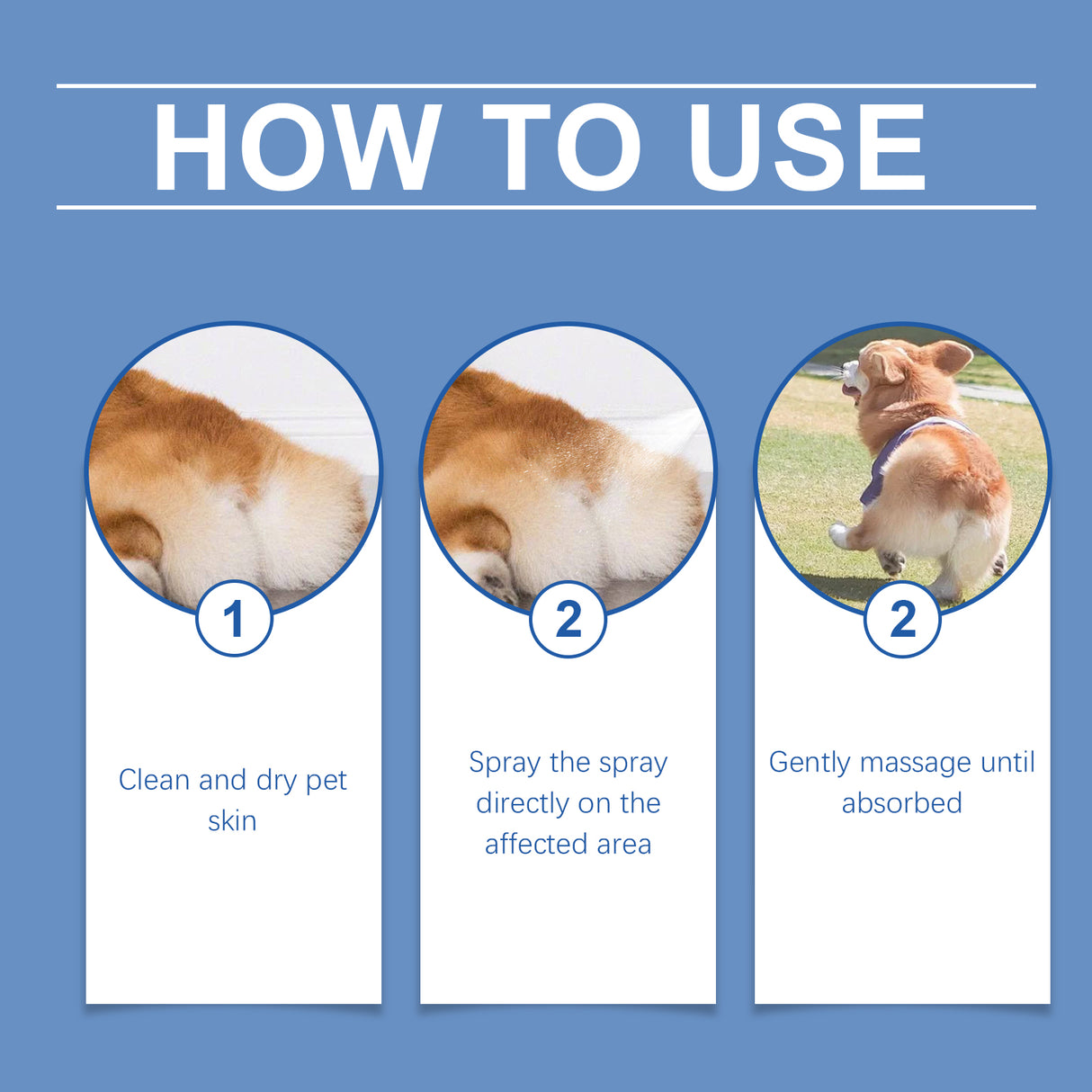 HOW TO USE

1

Clean and dry pet skin

2

Spray the spray directly on the affected area

2

Gently massage until absorbed