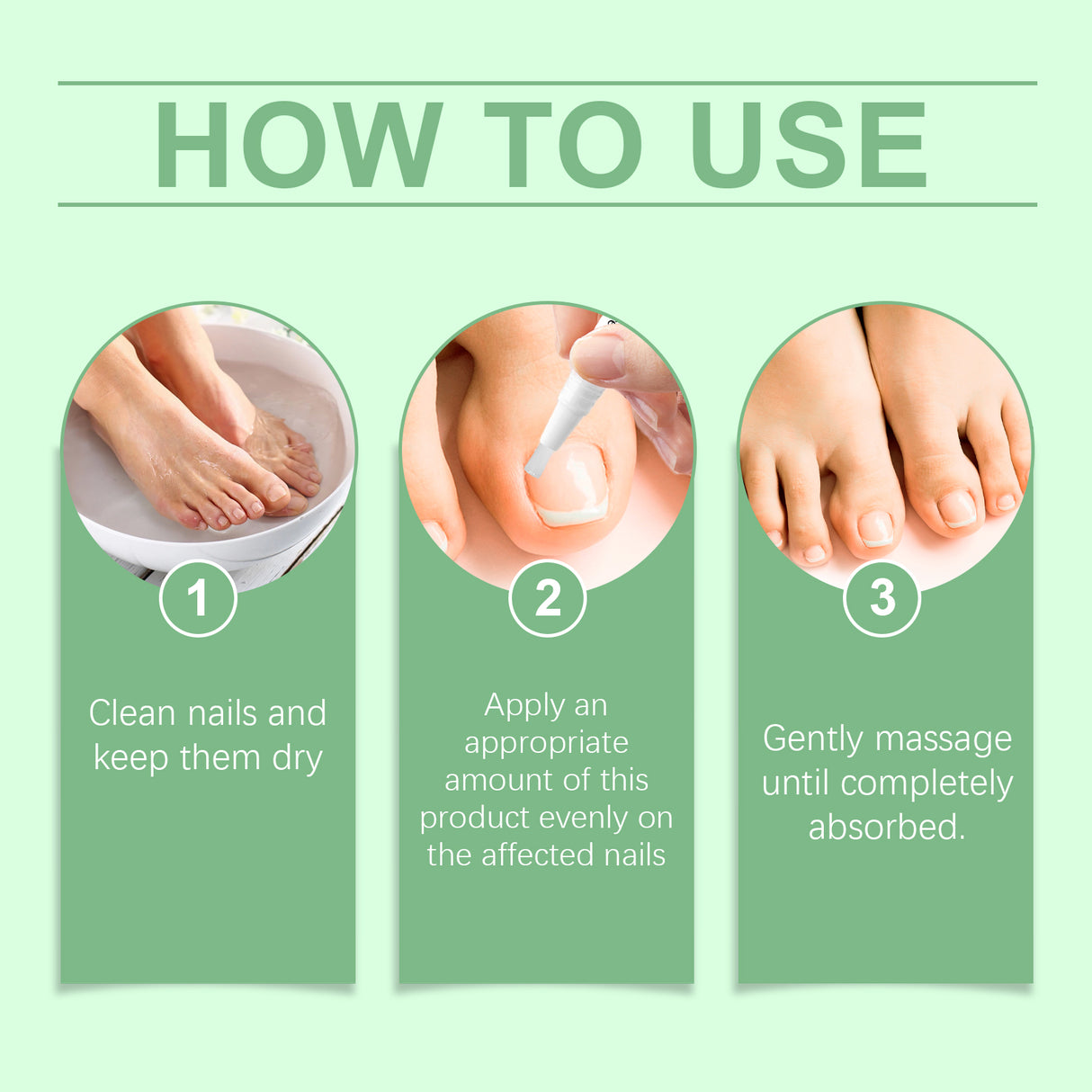 HOW TO USE

1

Clean nails and keep them dry

2

Apply an appropriate amount of this product evenly on the affected nails

3

Gently massage until completely absorbed.