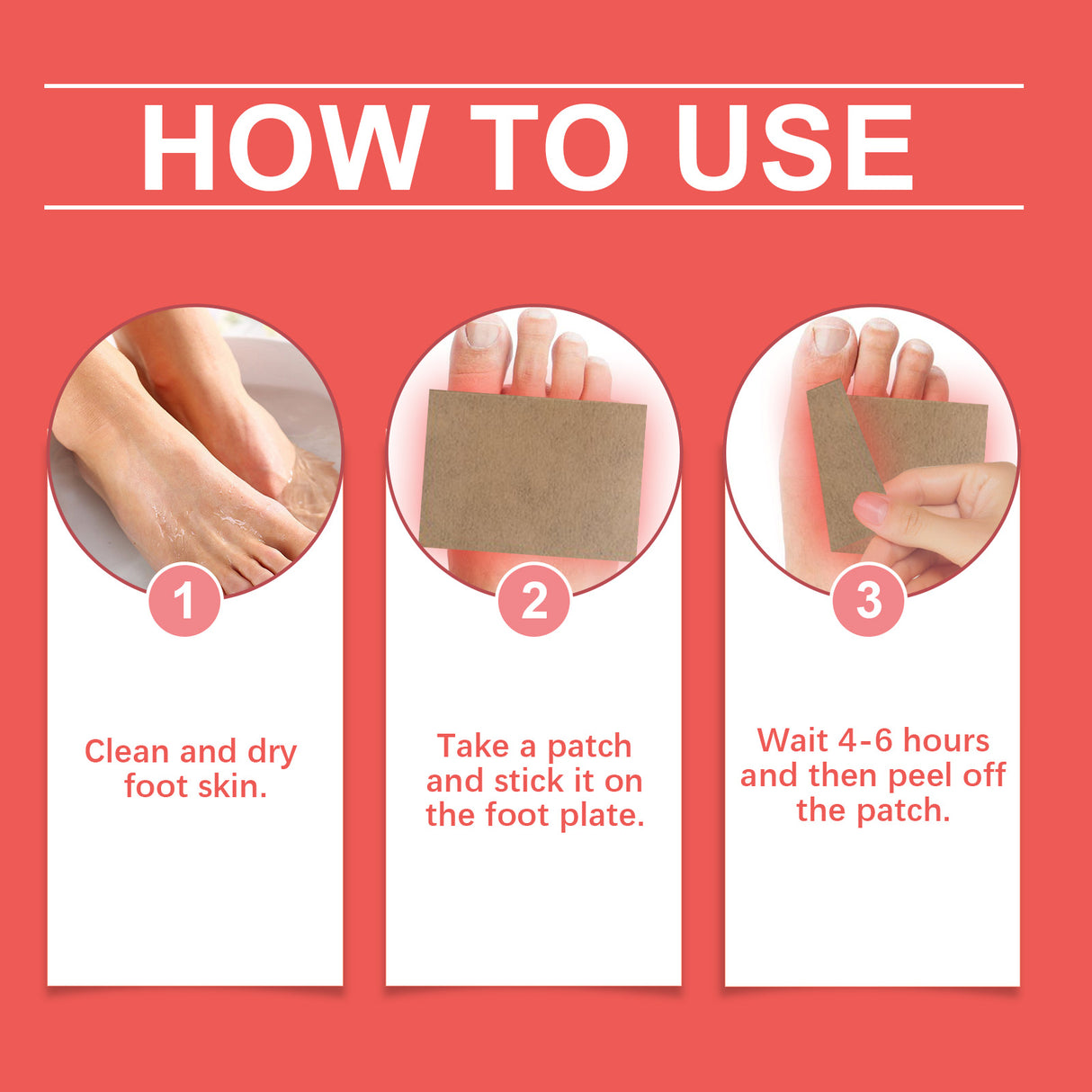 HOW TO USE

1

Clean and dry foot skin.

2

Take a patch and stick it on the foot plate.

3

Wait 4-6 hours and then peel off the patch.