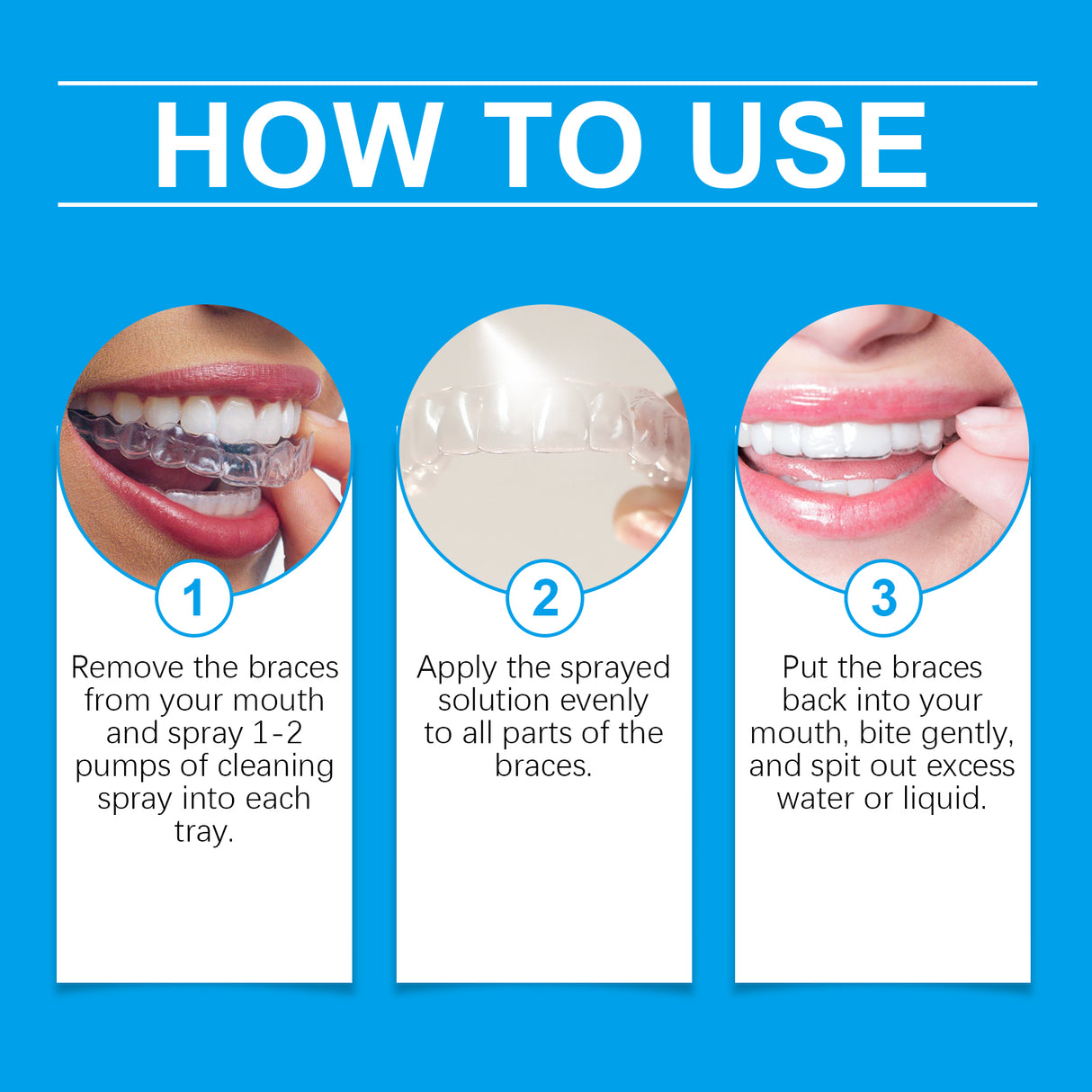 HOW TO USE

1

Remove the braces from your mouth and spray 1-2 pumps of cleaning spray into each tray.

2

Apply the sprayed solution evenly to all parts of the braces.

3

Put the braces back into your mouth, bite gently, and spit out excess water or liquid.